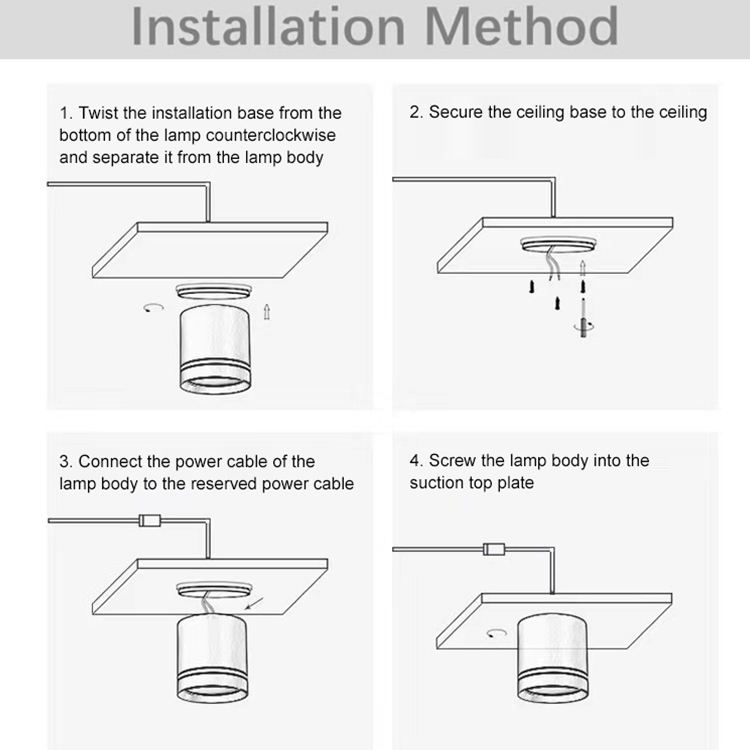 Installation Method

1. Twist the installation base from the bottom of the lamp counterclockwise and separate it from the lamp body

2. Secure the ceiling base to the ceiling

3. Connect the power cable of the lamp body to the reserved power cable

4. Screw the lamp body into the suction top plate