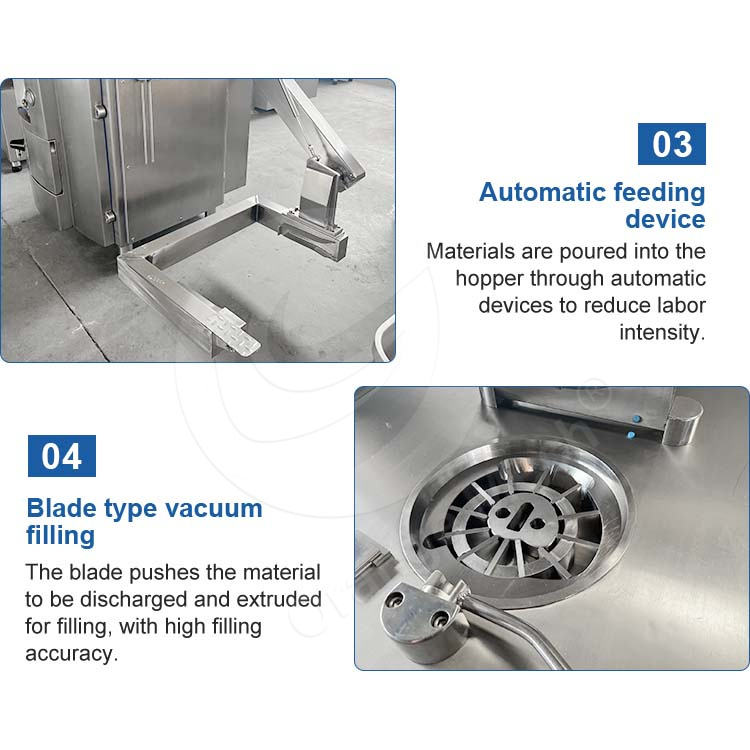 03

Automatic feeding device

Materials are poured into the hopper through automatic devices to reduce labor intensity.

04

Blade type vacuum filling

The blade pushes the material to be discharged and extruded for filling, with high filling accuracy.