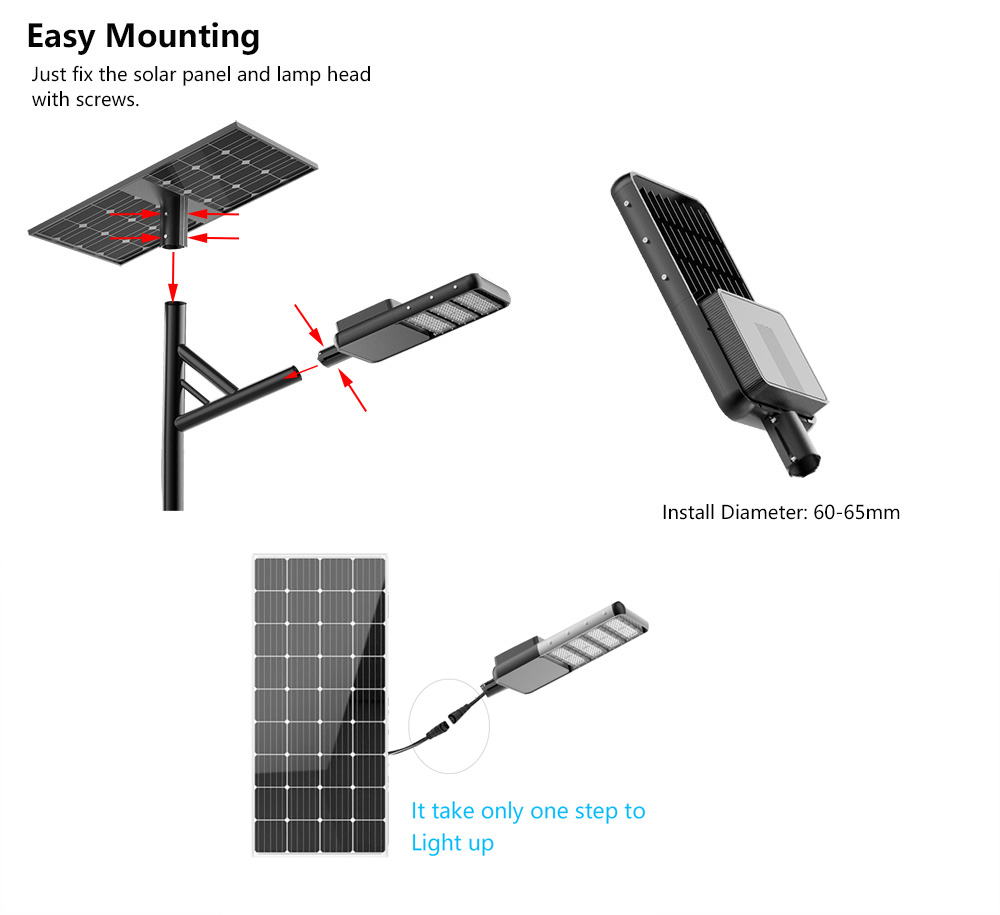 Easy Mounting

Just fix the solar panel and lamp head with screws.

Install Diameter: 60-65mm

It take only one step to Light up