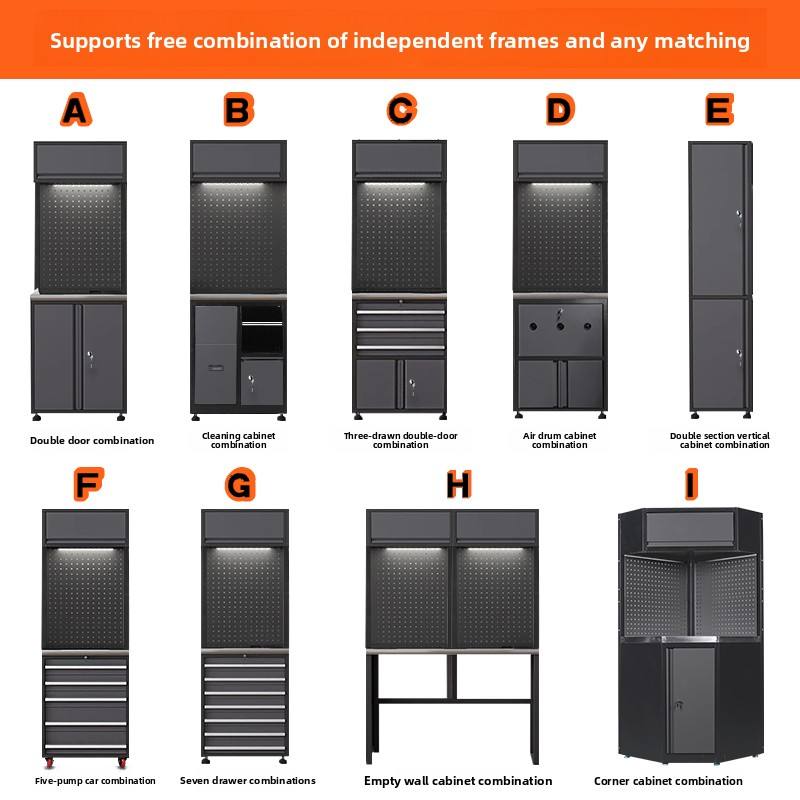 Supports free combination of independent frames and any matching

A

Double door combination

B

Cleaning cabinet combination

C

Three-drawn double-door combination

D

Air drum cabinet combination

E

Double section vertical cabinet combination

F

Five-pump car combination

G

Seven drawer combinations

H

Empty wall cabinet combination

I

Corner cabinet combination