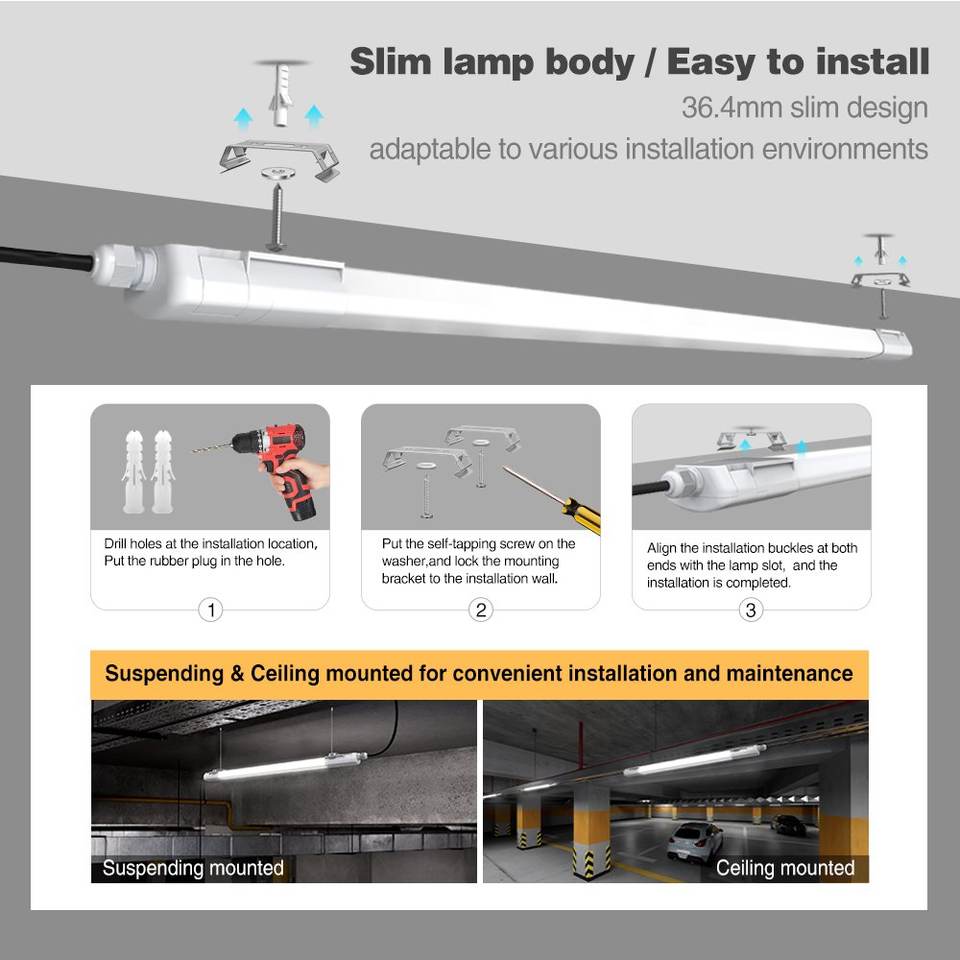 Slim lamp body / Easy to install
36.4mm slim design
adaptable to various installation environments

Drill holes at the installation location, Put the rubber plug in the hole.

1

Put the self-tapping screw on the washer,and lock the mounting bracket to the installation wall.

2

Align the installation buckles at both ends with the lamp slot, and the installation is completed.

3

Suspending & Ceiling mounted for convenient installation and maintenance

Suspending mounted

Ceiling mounted