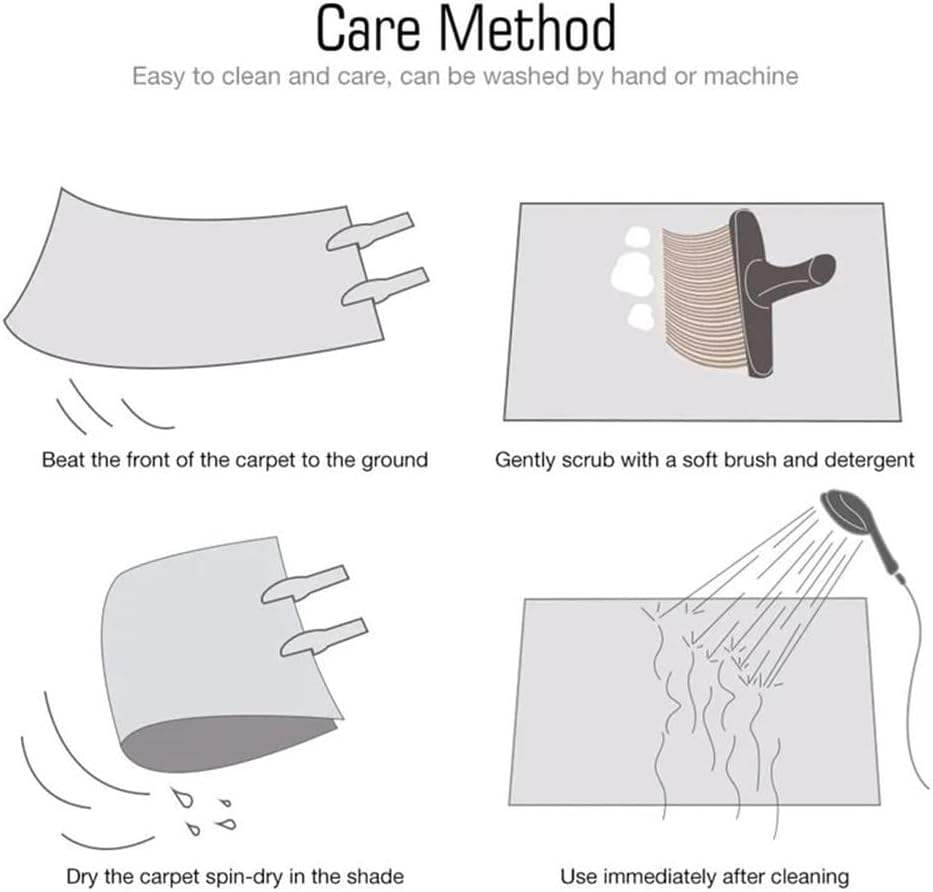 Care Method

Easy to clean and care, can be washed by hand or machine

Beat the front of the carpet to the ground

Gently scrub with a soft brush and detergent

Dry the carpet spin-dry in the shade

Use immediately after cleaning