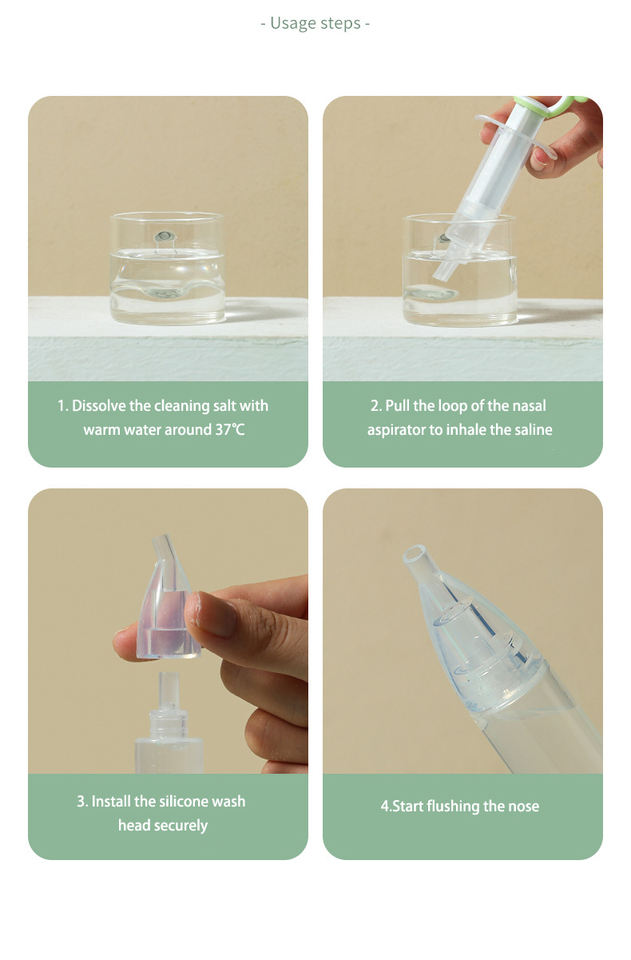 - Usage steps -

1. Dissolve the cleaning salt with warm water around 37℃

2. Pull the loop of the nasal aspirator to inhale the saline

3. Install the silicone wash head securely

4.Start flushing the nose