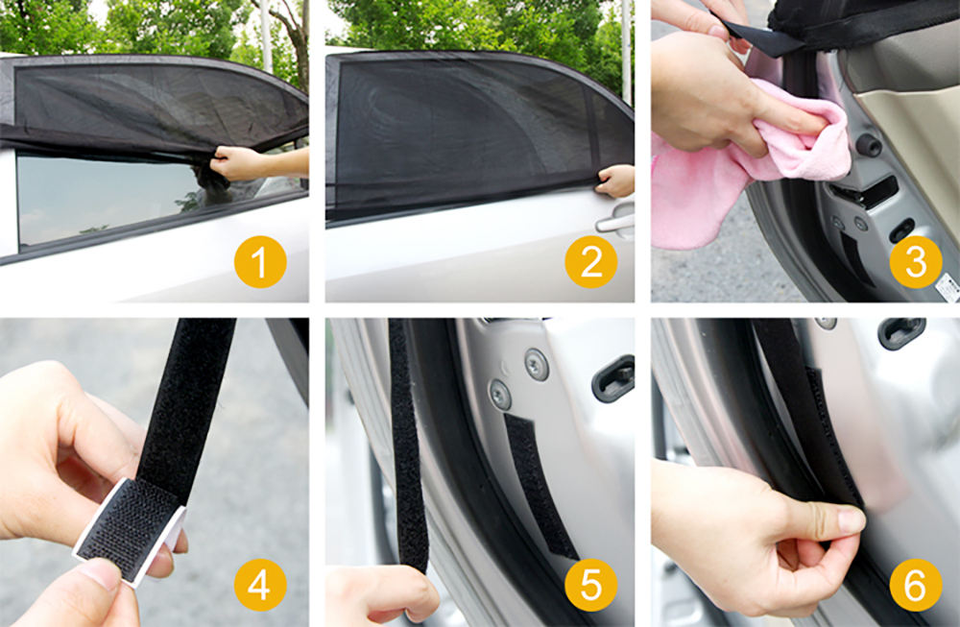 1

2

3

4

5

6