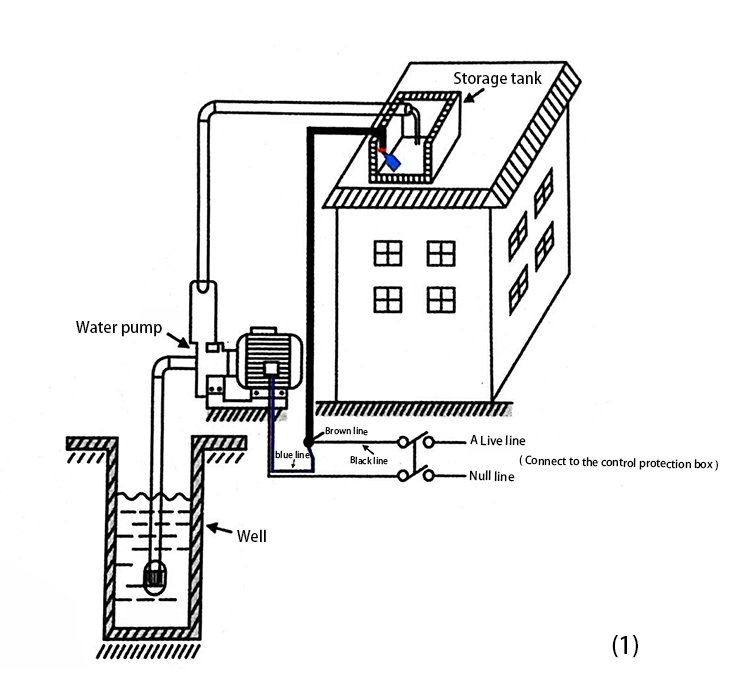 Storage tank

Water pump

Brown line

blue line

Black line

A Live line

( Connect to the control protection box )

Null line

Well

(1)