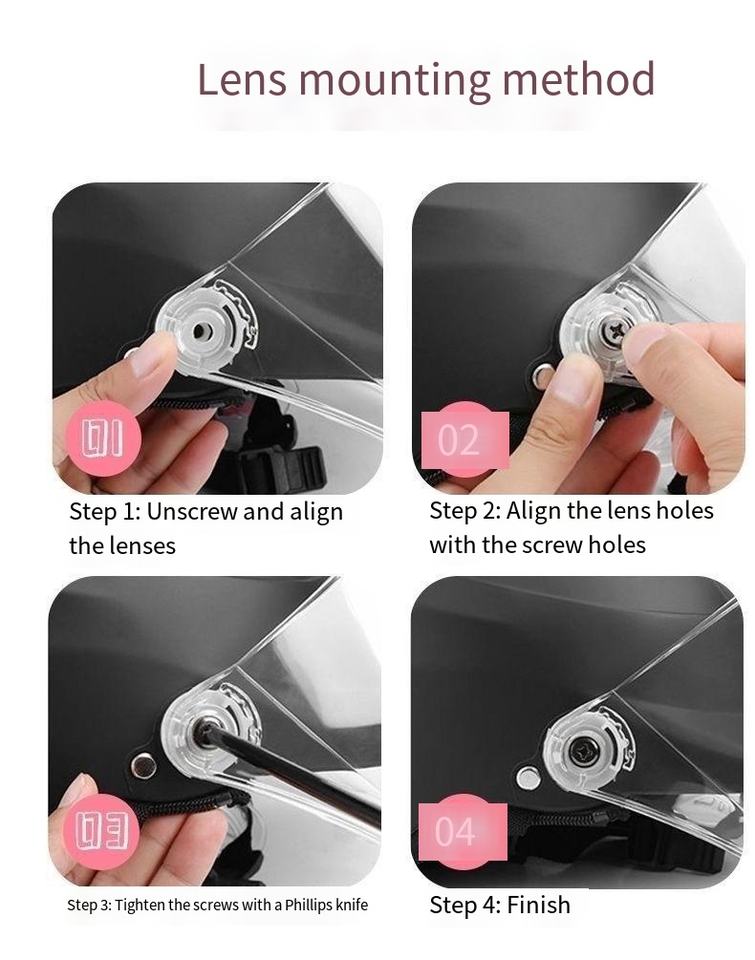 Lens mounting method

01

Step 1: Unscrew and align the lenses

02

Step 2: Align the lens holes with the screw holes

03

Step 3: Tighten the screws with a Phillips knife

04

Step 4: Finish