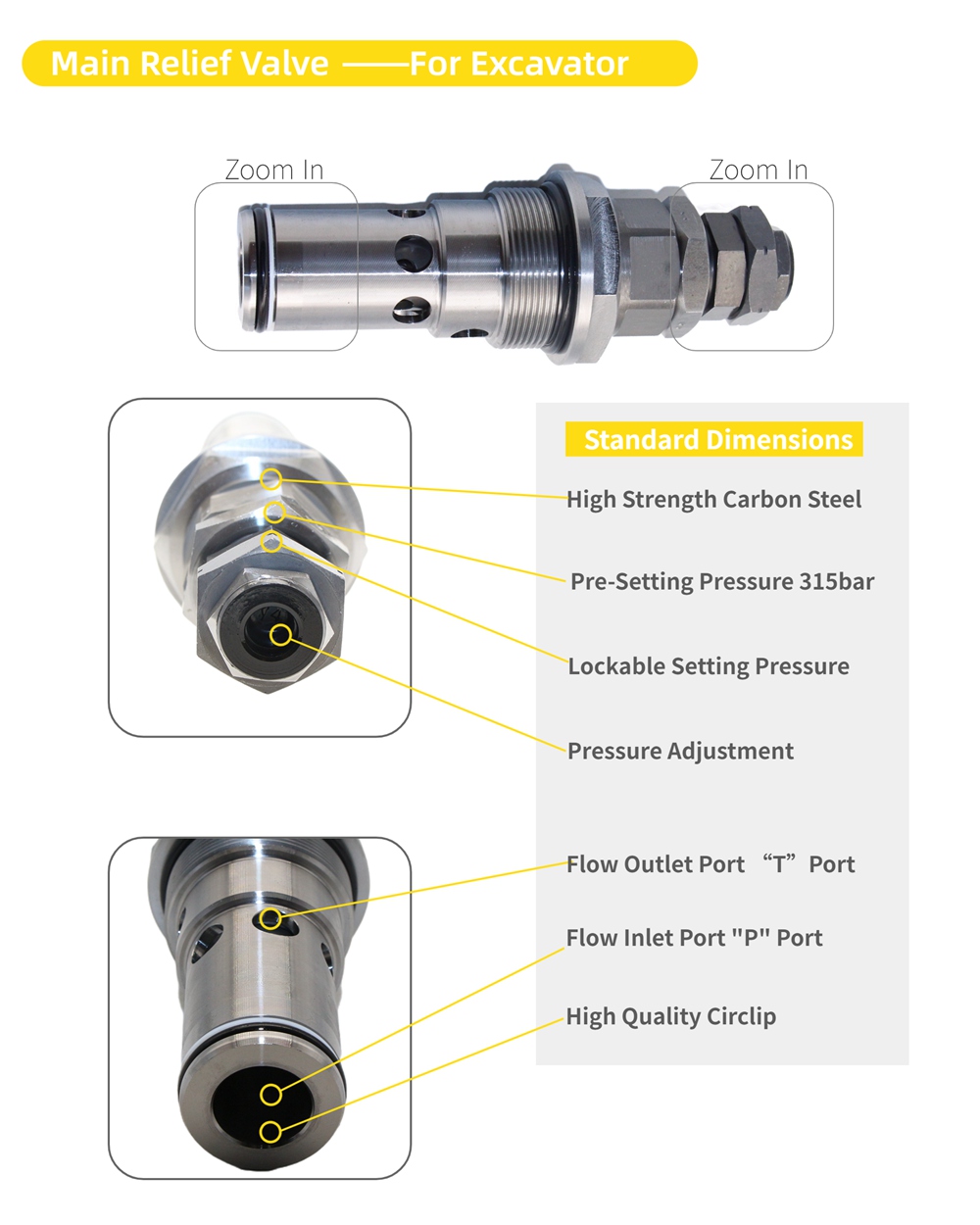 Main Relief Valve ——For Excavator

Zoom In

Zoom In

Standard Dimensions

High Strength Carbon Steel

Pre-Setting Pressure 315bar

Lockable Setting Pressure

Pressure Adjustment

Flow Outlet Port “T” Port

Flow Inlet Port "P" Port

High Quality Circlip