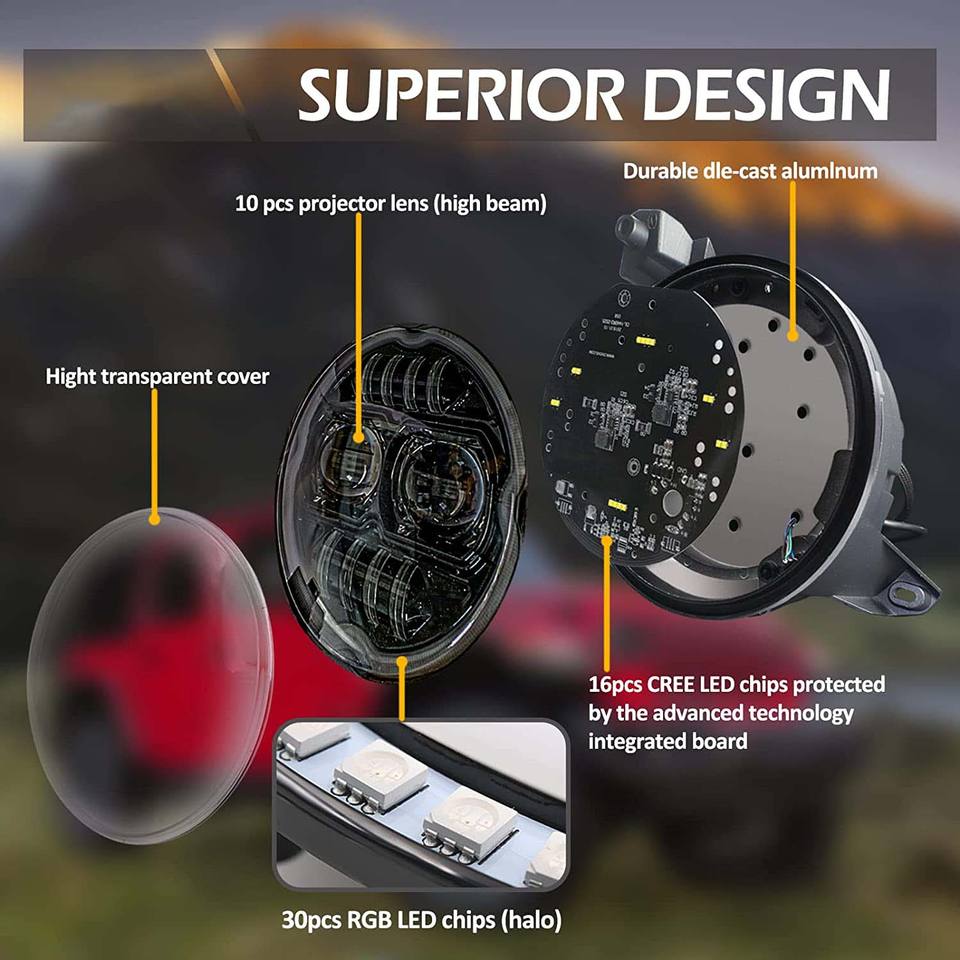 SUPERIOR DESIGN

Durable dle-cast alumlnum

10 pcs projector lens (high beam)

Hight transparent cover

16pcs CREE LED chips protected by the advanced technology integrated board

30pcs RGB LED chips (halo)