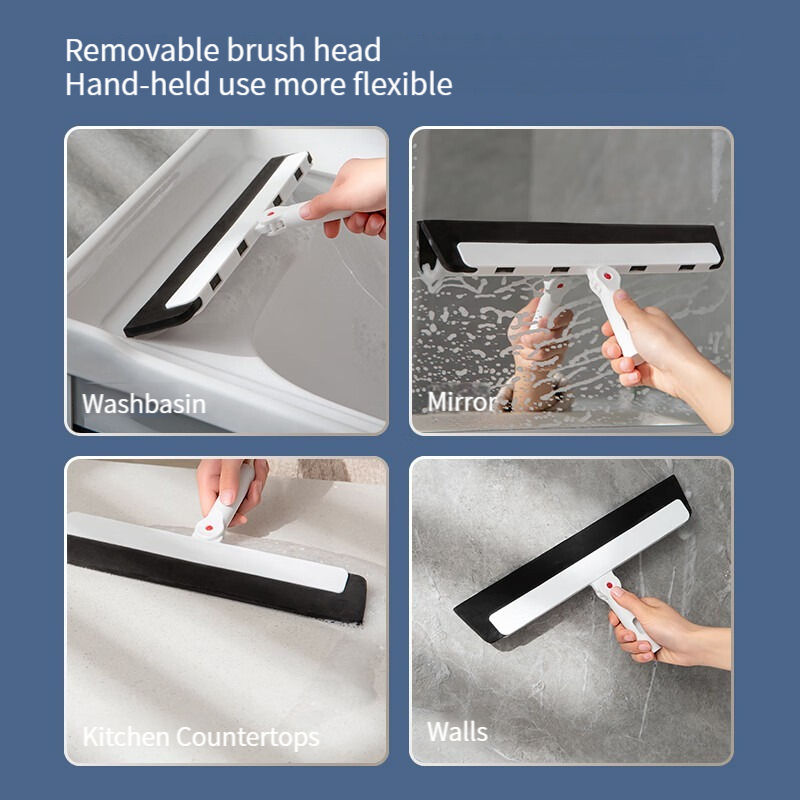 Removable brush head
Hand-held use more flexible

Washbasin

Mirror

Kitchen Countertops

Walls