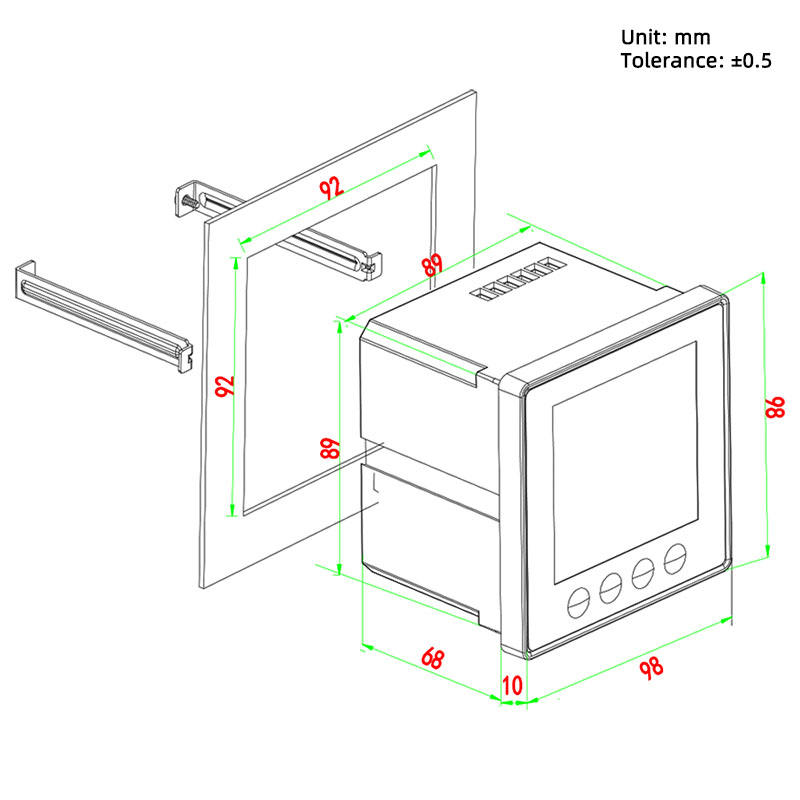 Unit: mm
Tolerance: ±0.5

92

89

92

89

98

68

10

98