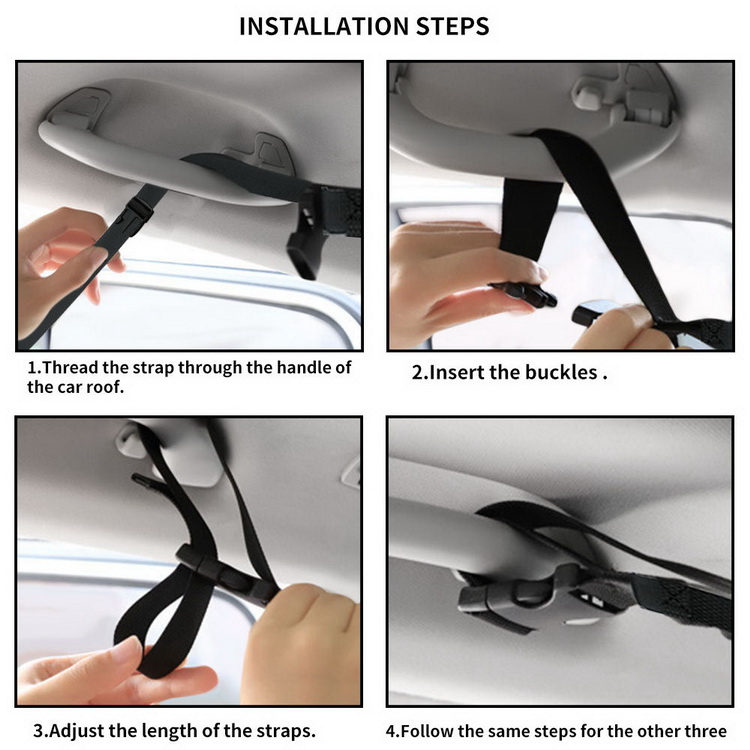 INSTALLATION STEPS

1.Thread the strap through the handle of the car roof.

2.Insert the buckles .

3.Adjust the length of the straps.

4.Follow the same steps for the other three