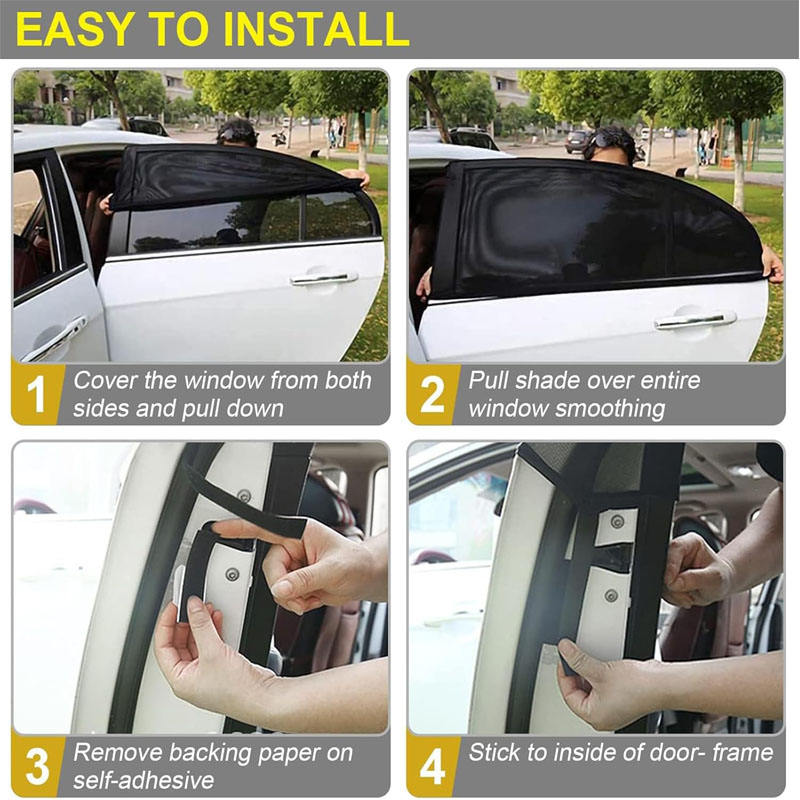 EASY TO INSTALL

1 Cover the window from both sides and pull down

2 Pull shade over entire window smoothing

3 Remove backing paper on self-adhesive

4 Stick to inside of door- frame