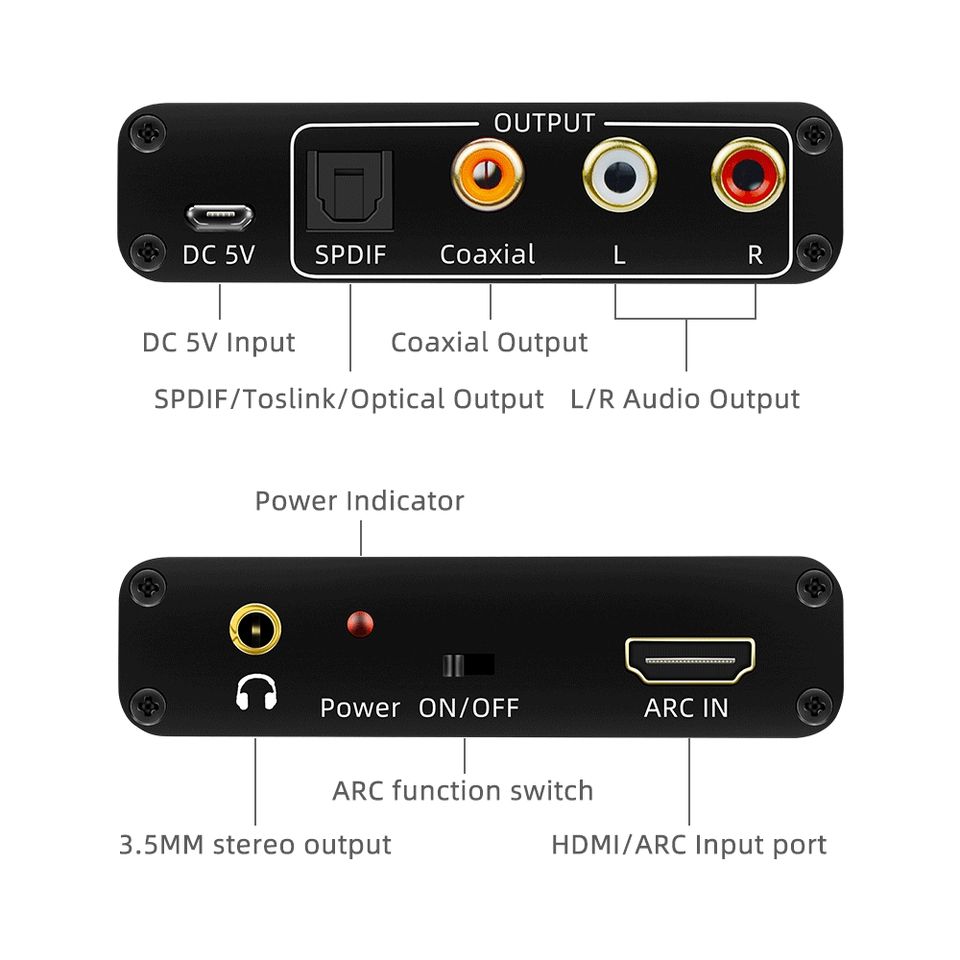 OUTPUT
DC 5V
SPDIF
Coaxial
L
R

DC 5V Input
Coaxial Output
SPDIF/Toslink/Optical Output
L/R Audio Output

Power Indicator

Power
ON/OFF
ARC IN

ARC function switch
3.5MM stereo output
HDMI/ARC Input port