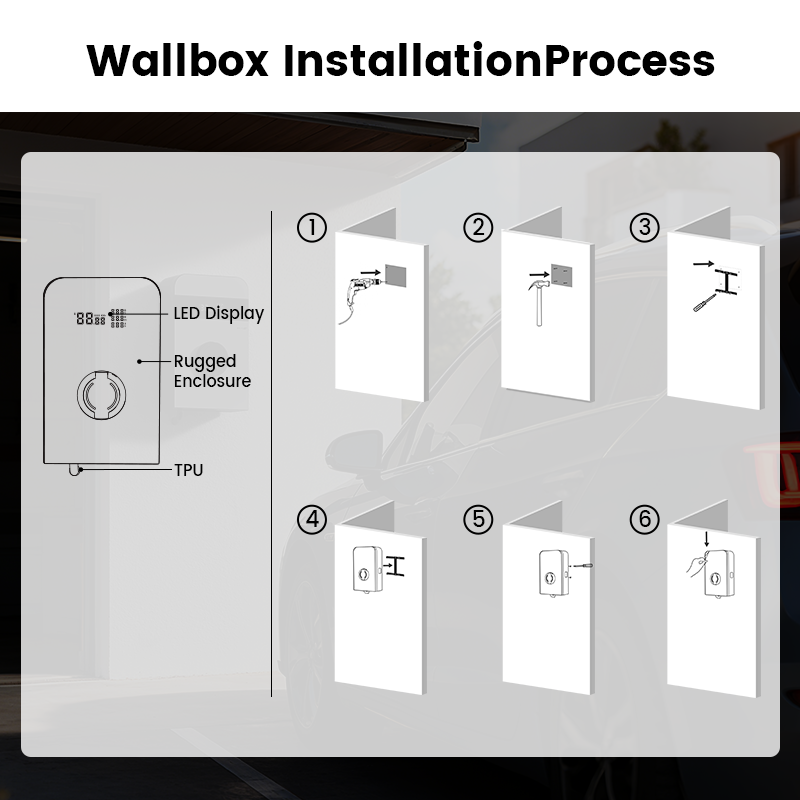 Wallbox InstallationProcess

LED Display

Rugged Enclosure

TPU

①

②

③

④

⑤

⑥