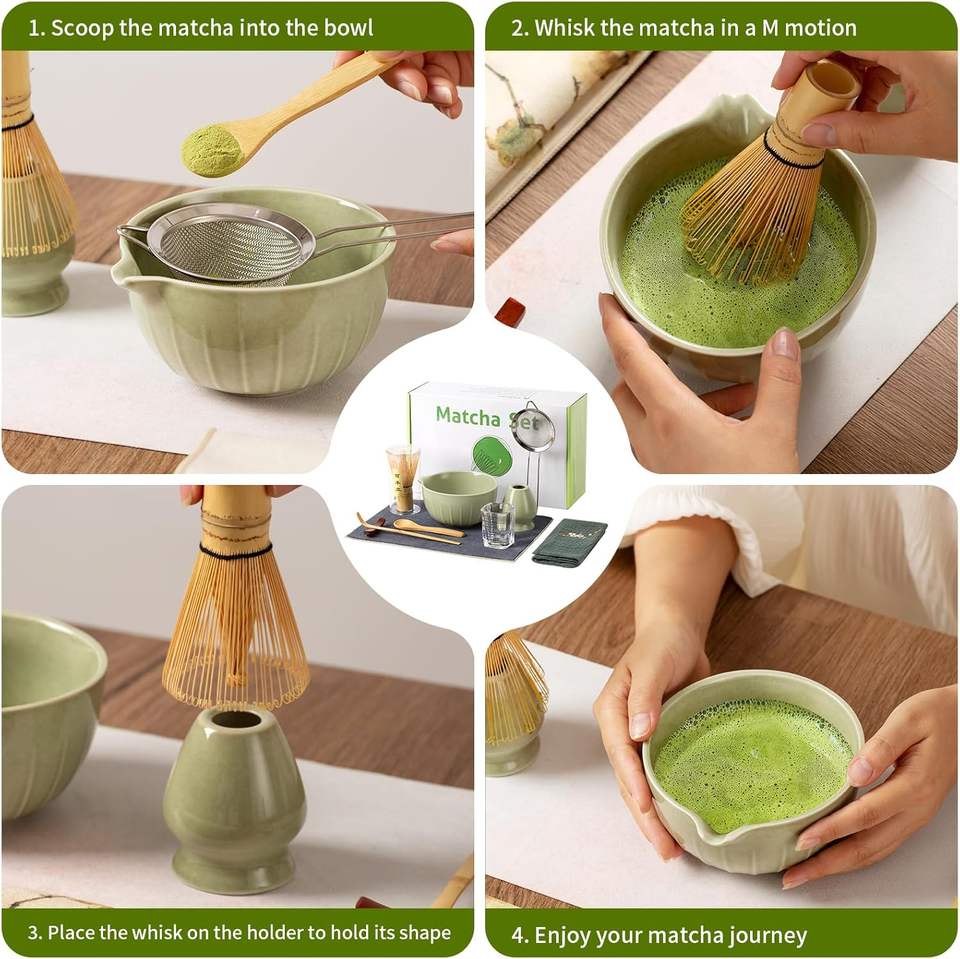 1. Scoop the matcha into the bowl

2. Whisk the matcha in a M motion

Matcha Set

3. Place the whisk on the holder to hold its shape

4. Enjoy your matcha journey