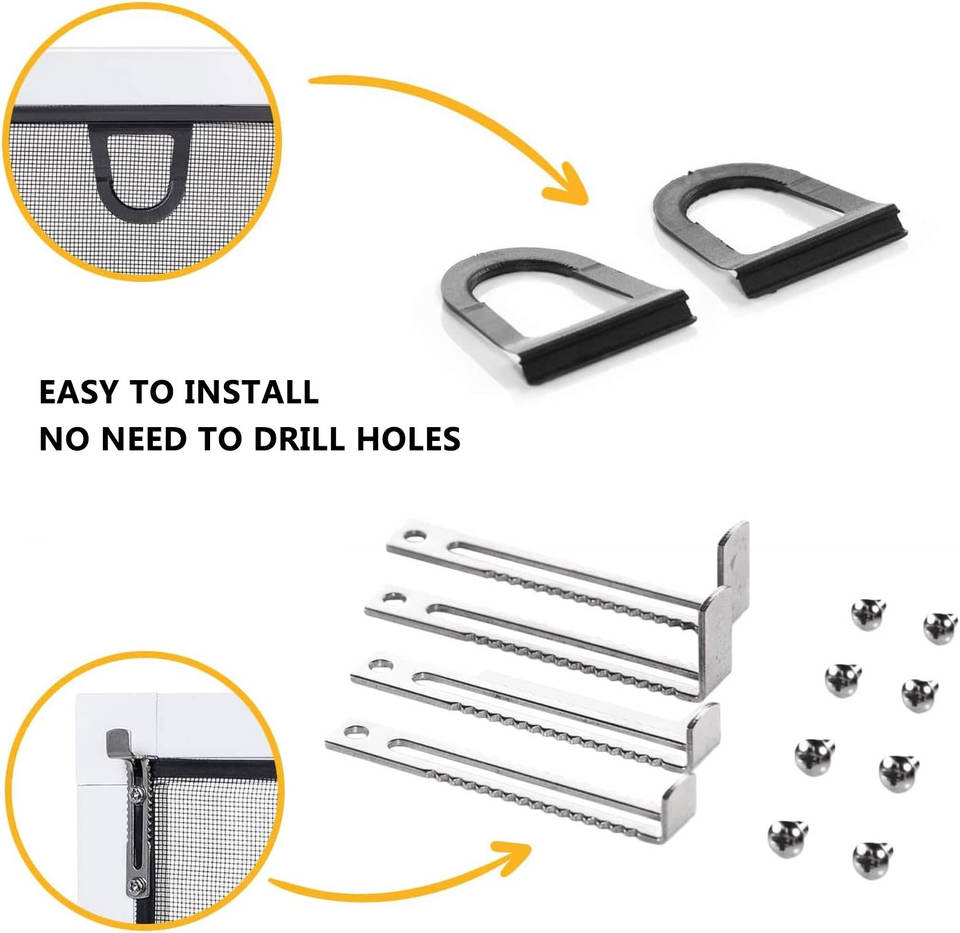 EASY TO INSTALL
NO NEED TO DRILL HOLES