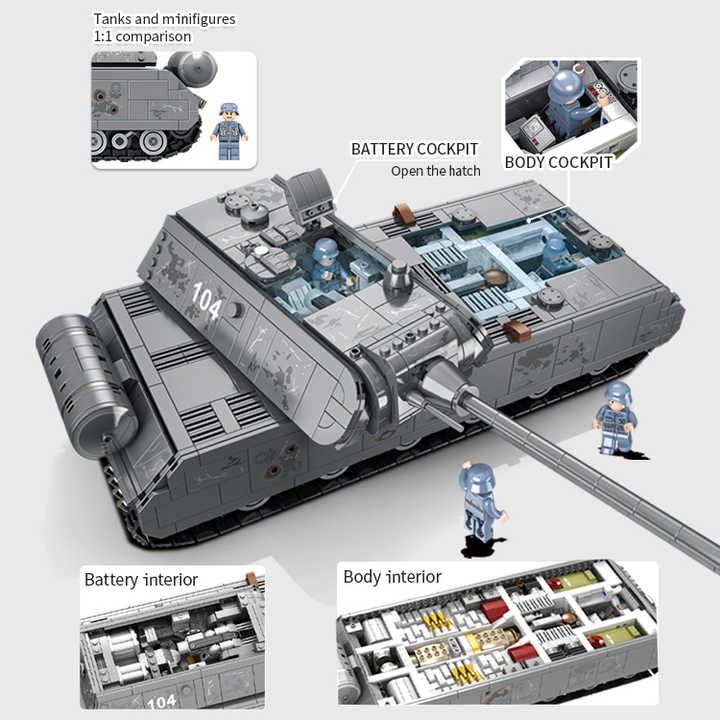 Tanks and minifigures
1:1 comparison

BATTERY COCKPIT
Open the hatch

BODY COCKPIT

104

Battery interior

104

Body interior