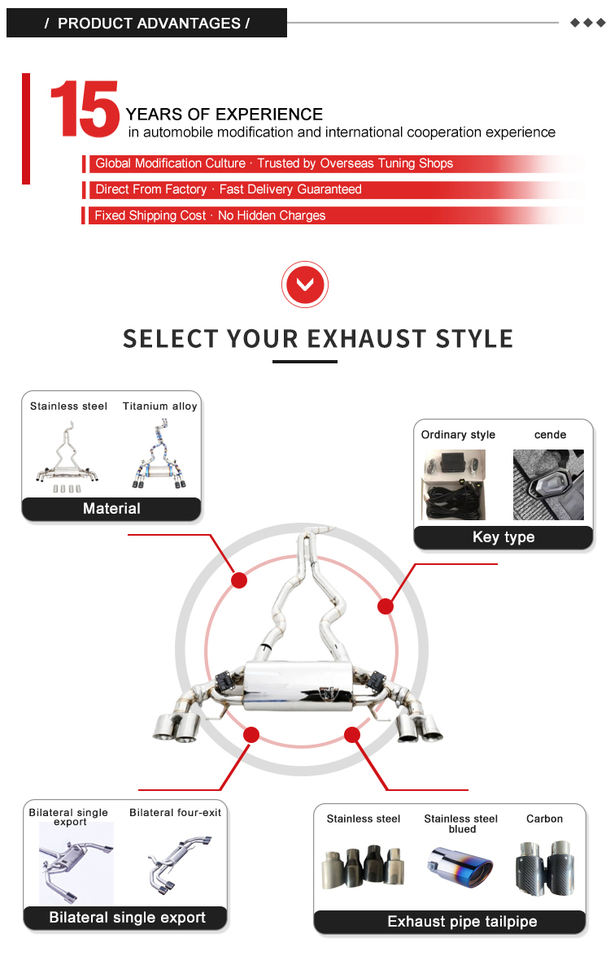 / PRODUCT ADVANTAGES /

15 YEARS OF EXPERIENCE
in automobile modification and international cooperation experience

Global Modification Culture · Trusted by Overseas Tuning Shops

Direct From Factory · Fast Delivery Guaranteed

Fixed Shipping Cost · No Hidden Charges

SELECT YOUR EXHAUST STYLE

Stainless steel Titanium alloy

Material

Ordinary style cende

Key type

Bilateral single export Bilateral four-exit

Bilateral single export

Stainless steel Stainless steel blued Carbon

Exhaust pipe tailpipe