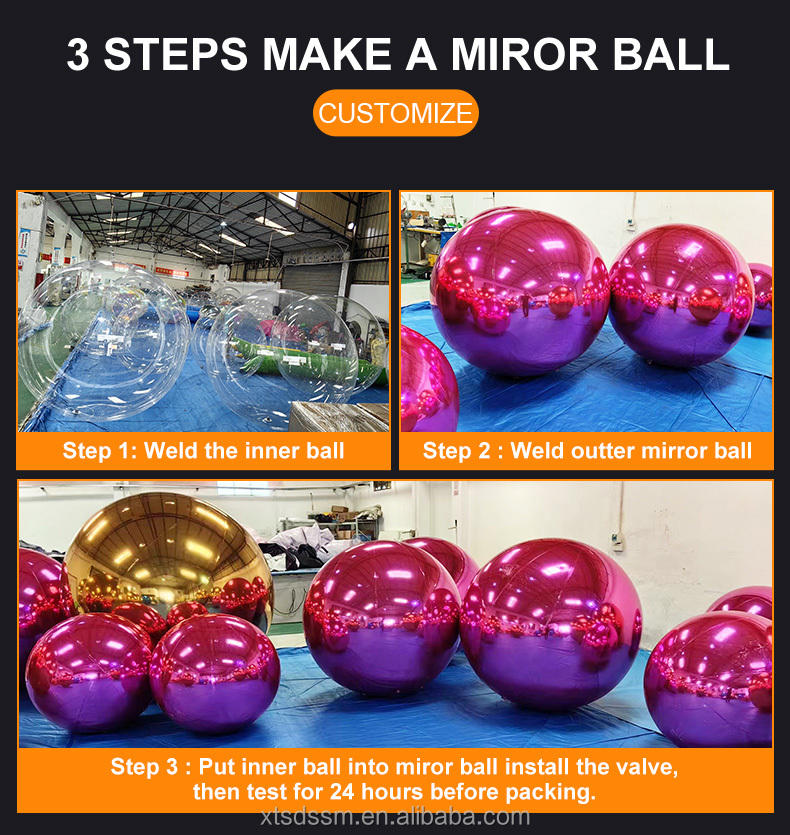 3 STEPS MAKE A MIROR BALL

CUSTOMIZE

Step 1: Weld the inner ball

Step 2 : Weld outter mirror ball

Step 3 : Put inner ball into miror ball install the valve, then test for 24 hours before packing.

xtsdssm.en.alibaba.com