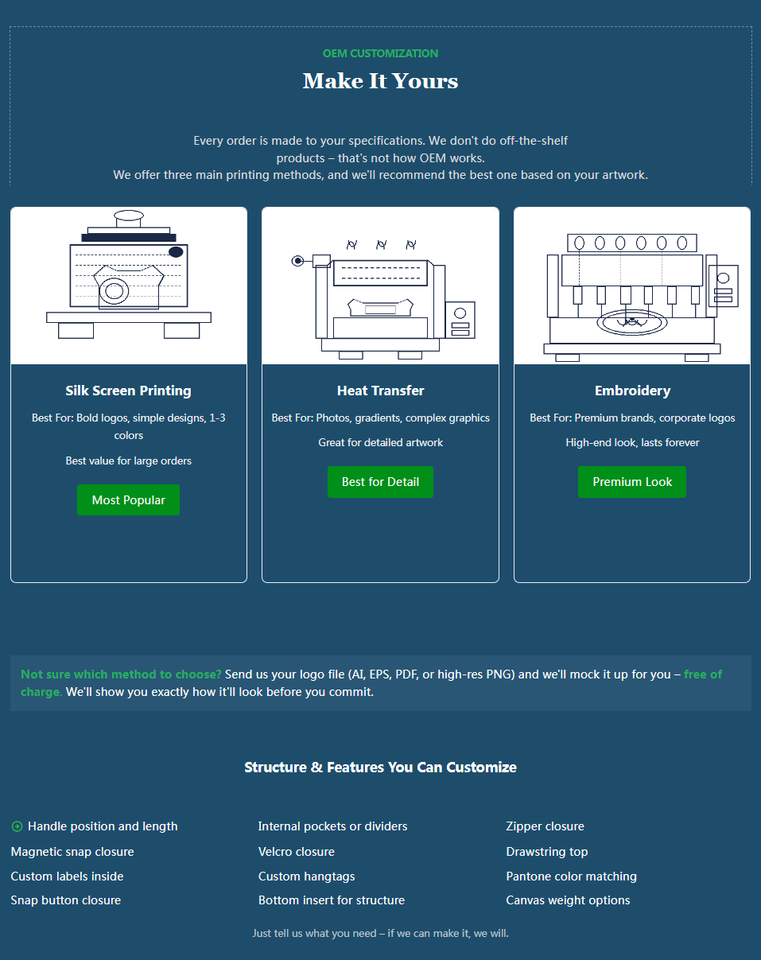 OEM CUSTOMIZATION

Make It Yours

Every order is made to your specifications. We don't do off-the-shelf products – that's not how OEM works.
We offer three main printing methods, and we'll recommend the best one based on your artwork.

Silk Screen Printing

Best For: Bold logos, simple designs, 1-3 colors

Best value for large orders

Most Popular

Heat Transfer

Best For: Photos, gradients, complex graphics

Great for detailed artwork

Best for Detail

Embroidery

Best For: Premium brands, corporate logos

High-end look, lasts forever

Premium Look

Not sure which method to choose? Send us your logo file (AI, EPS, PDF, or high-res PNG) and we'll mock it up for you – free of charge. We'll show you exactly how it'll look before you commit.

Structure & Features You Can Customize

Handle position and length
Magnetic snap closure
Custom labels inside
Snap button closure

Internal pockets or dividers
Velcro closure
Custom hangtags
Bottom insert for structure

Zipper closure
Drawstring top
Pantone color matching
Canvas weight options

Just tell us what you need – if we can make it, we will.