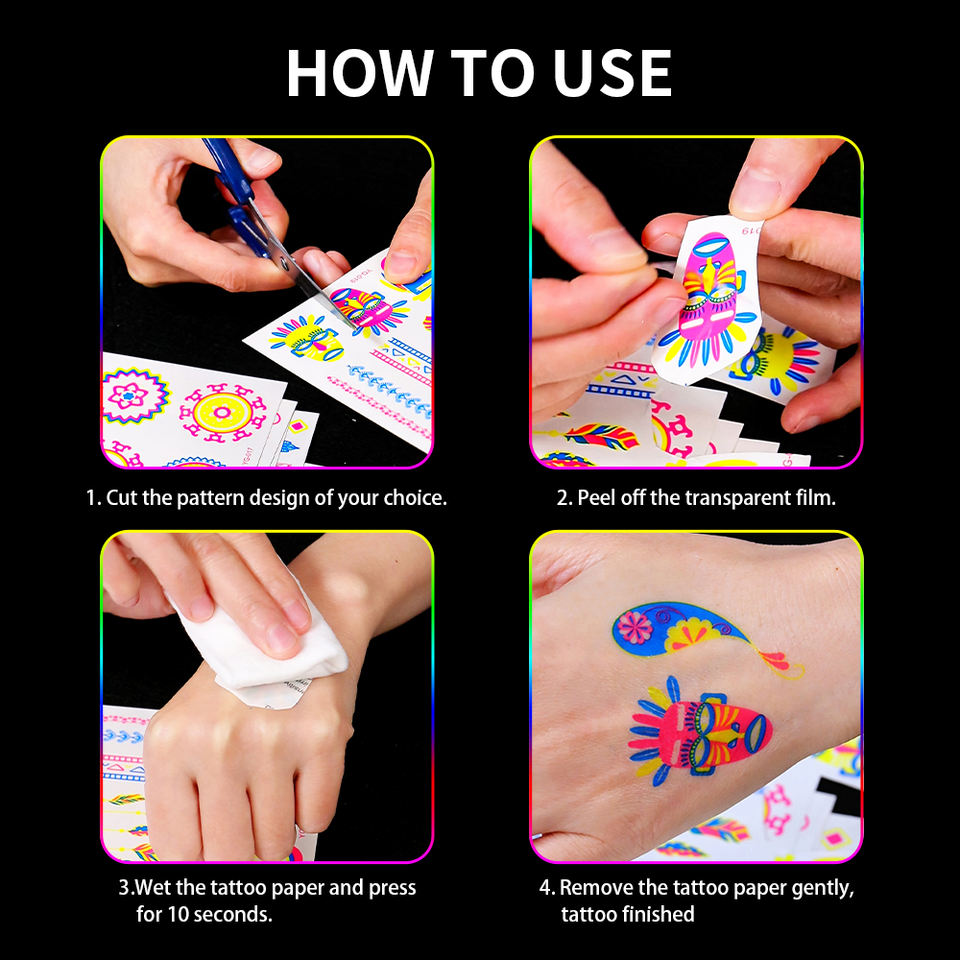 HOW TO USE

1. Cut the pattern design of your choice.

2. Peel off the transparent film.

3.Wet the tattoo paper and press for 10 seconds.

4. Remove the tattoo paper gently, tattoo finished