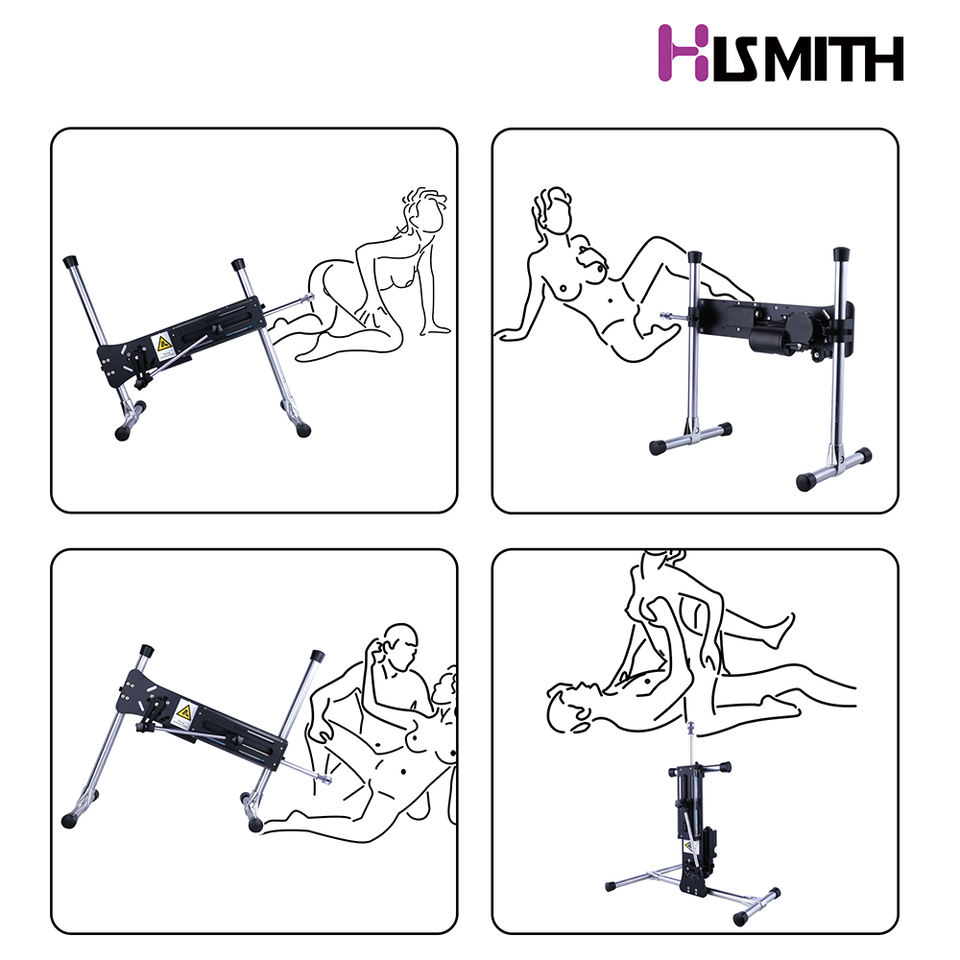 HISMITH