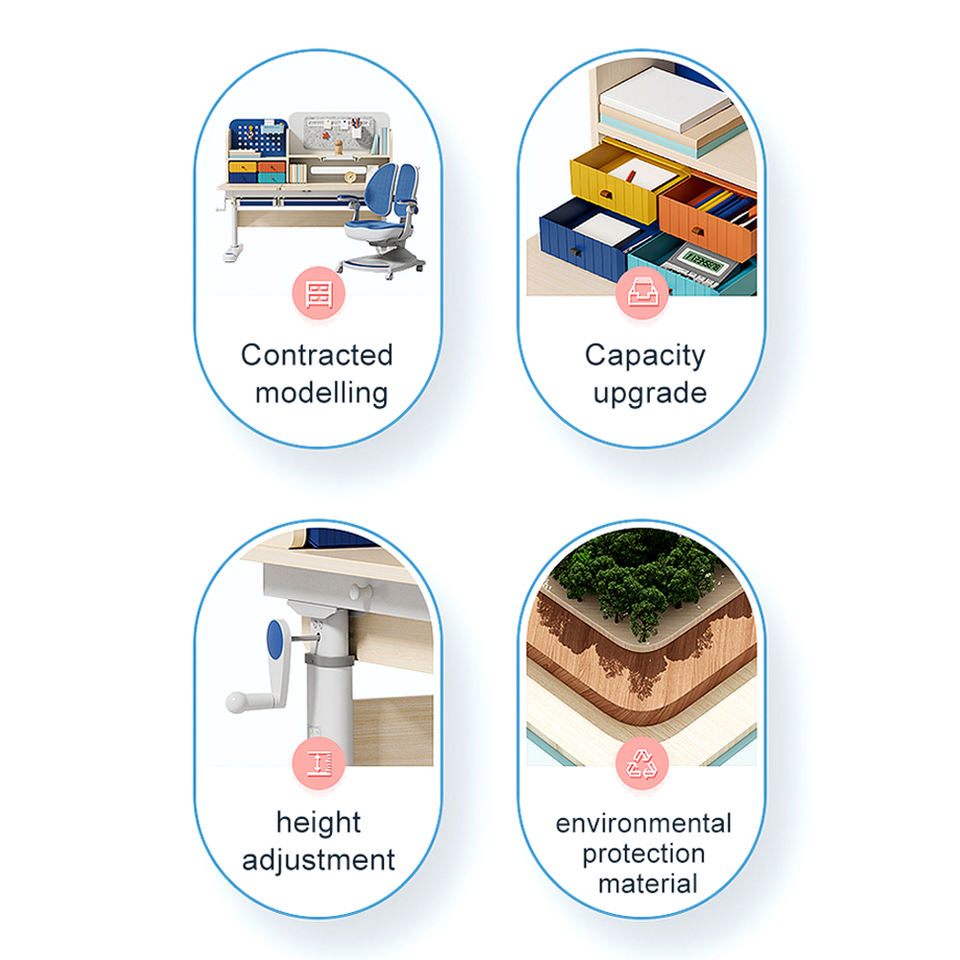 Contracted modelling

Capacity upgrade

height adjustment

environmental protection material