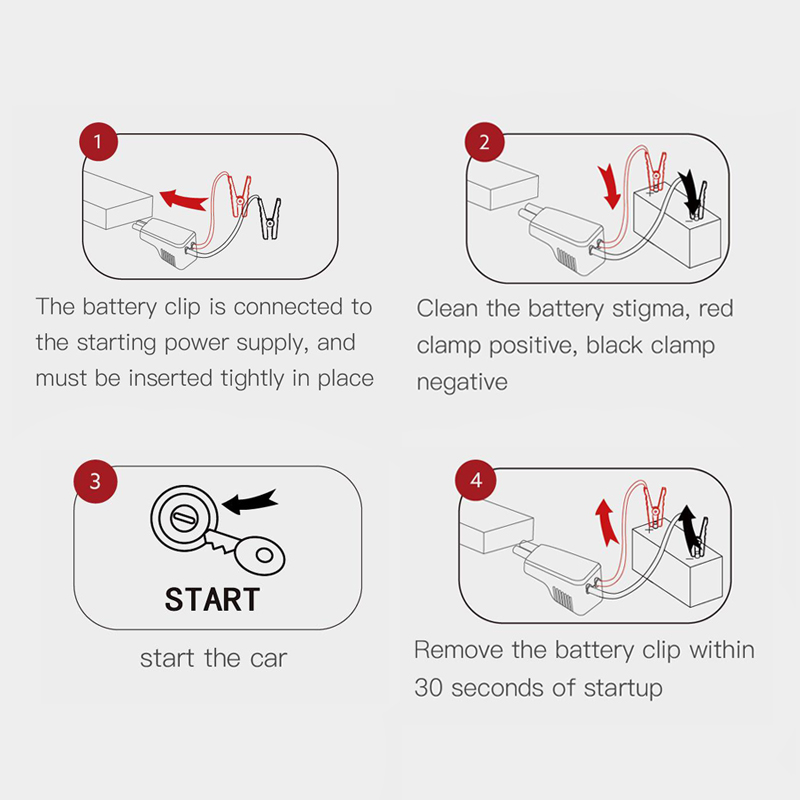 1

The battery clip is connected to the starting power supply, and must be inserted tightly in place

2

Clean the battery stigma, red clamp positive, black clamp negative

3

START

start the car

4

Remove the battery clip within 30 seconds of startup