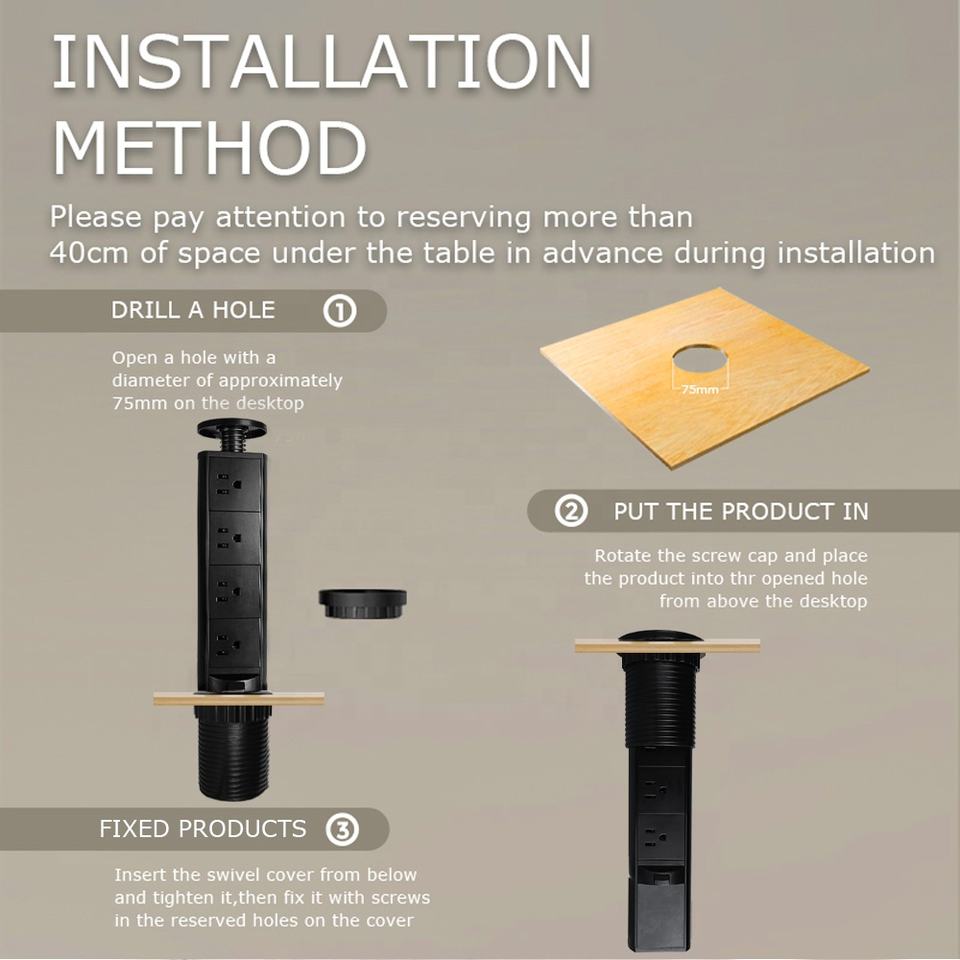 INSTALLATION METHOD

Please pay attention to reserving more than 40cm of space under the table in advance during installation

DRILL A HOLE ①

Open a hole with a diameter of approximately 75mm on the desktop

75mm

② PUT THE PRODUCT IN

Rotate the screw cap and place the product into thr opened hole from above the desktop

FIXED PRODUCTS ③

Insert the swivel cover from below and tighten it,then fix it with screws in the reserved holes on the cover