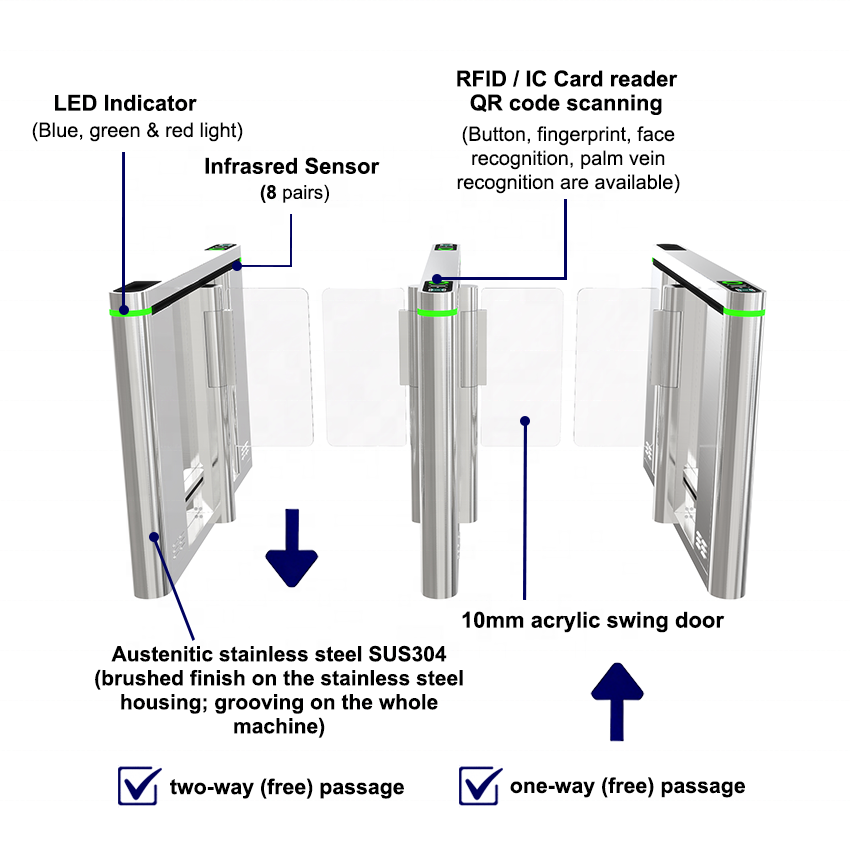 LED Indicator
(Blue, green & red light)

Infrasred Sensor
(8 pairs)

RFID / IC Card reader
QR code scanning
(Button, fingerprint, face recognition, palm vein recognition are available)

10mm acrylic swing door

Austenitic stainless steel SUS304 (brushed finish on the stainless steel housing; grooving on the whole machine)

two-way (free) passage

one-way (free) passage