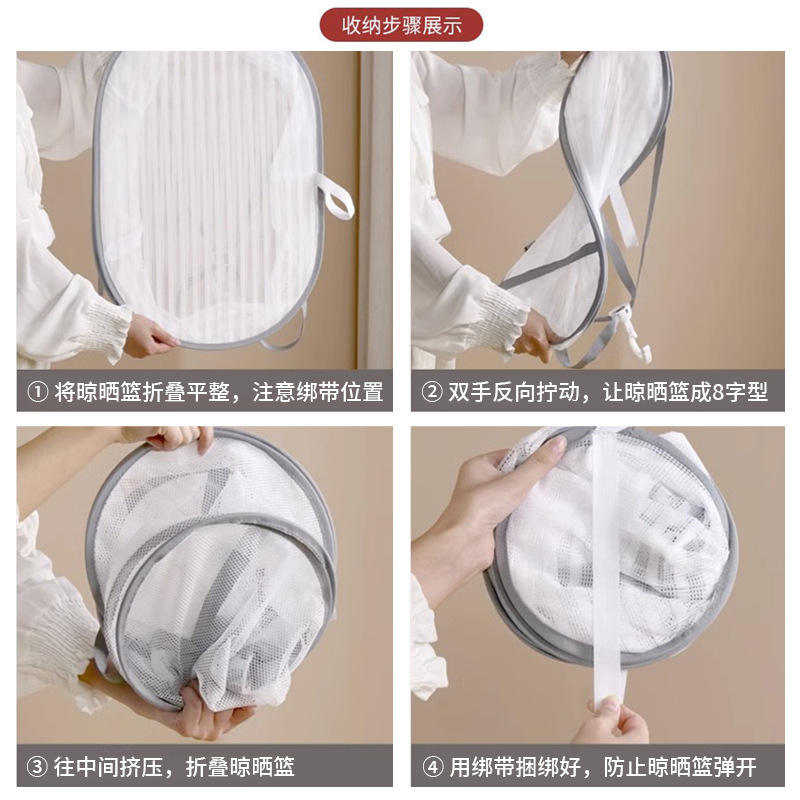 收纳步骤展示

① 将晾晒篮折叠平整，注意绑带位置

② 双手反向拧动，让晾晒篮成8字型

③ 往中间挤压，折叠晾晒篮

④ 用绑带捆绑好，防止晾晒篮弹开