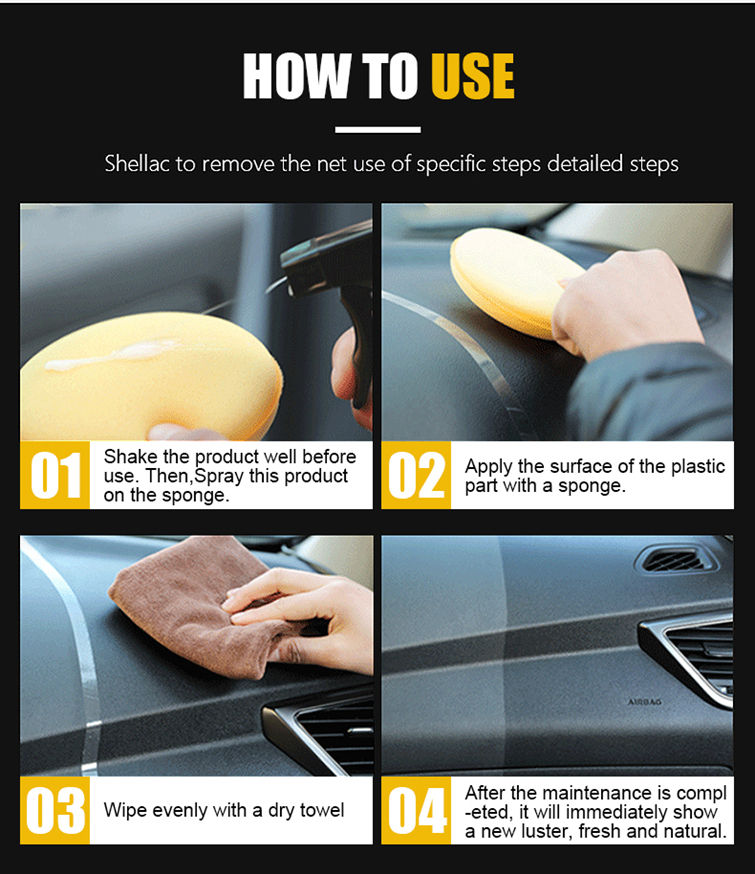 HOW TO USE

Shellac to remove the net use of specific steps detailed steps

01 Shake the product well before use. Then,Spray this product on the sponge.

02 Apply the surface of the plastic part with a sponge.

03 Wipe evenly with a dry towel

AIRBAG

04 After the maintenance is compl -eted, it will immediately show a new luster, fresh and natural.