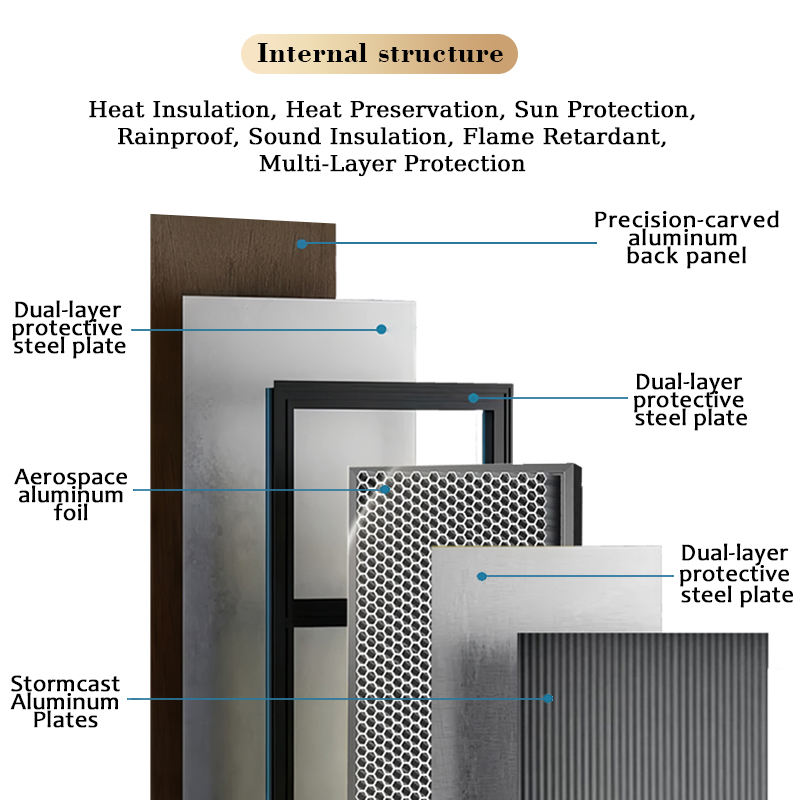 Internal structure

Heat Insulation, Heat Preservation, Sun Protection, Rainproof, Sound Insulation, Flame Retardant, Multi-Layer Protection

Precision-carved aluminum back panel

Dual-layer protective steel plate

Dual-layer protective steel plate

Aerospace aluminum foil

Dual-layer protective steel plate

Stormcast Aluminum Plates