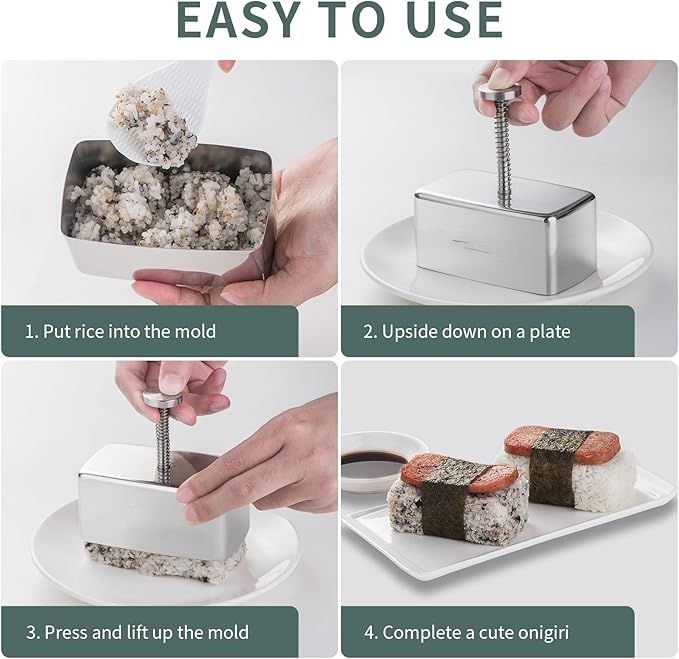 EASY TO USE

1. Put rice into the mold

2. Upside down on a plate

3. Press and lift up the mold

4. Complete a cute onigiri