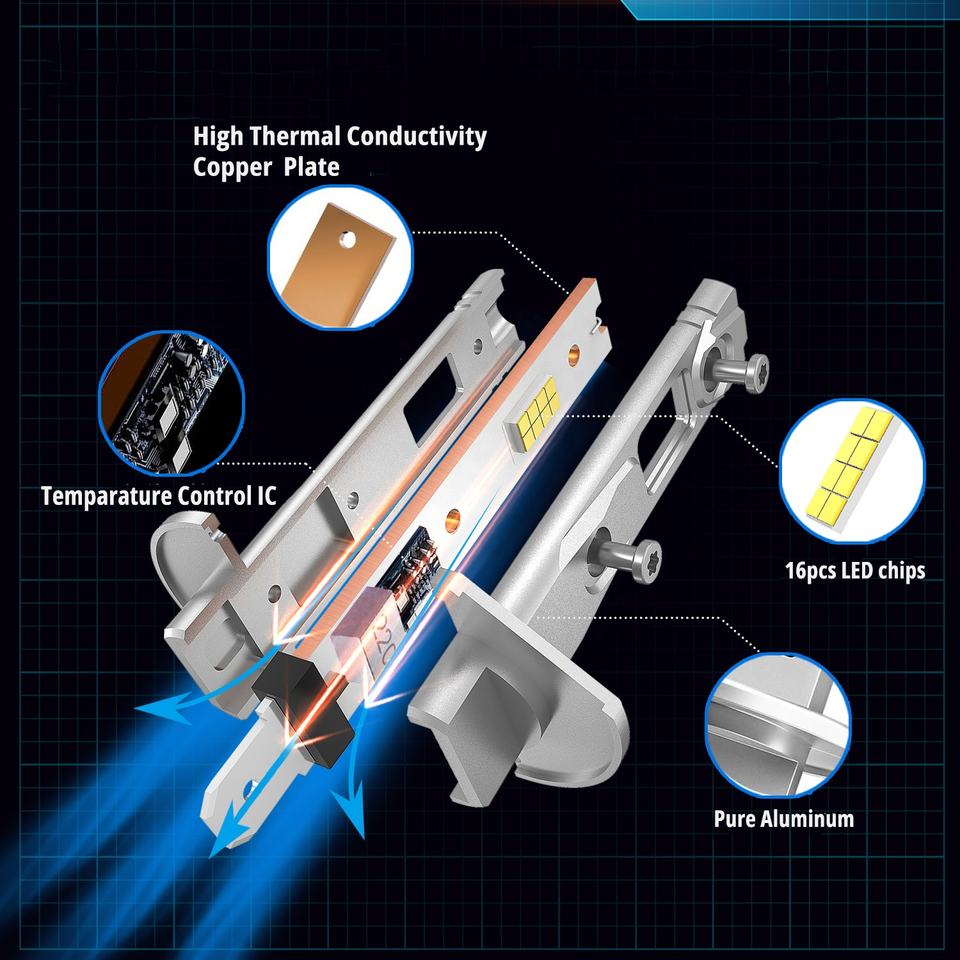 High Thermal Conductivity
Copper Plate

Temparature Control IC

16pcs LED chips

Pure Aluminum