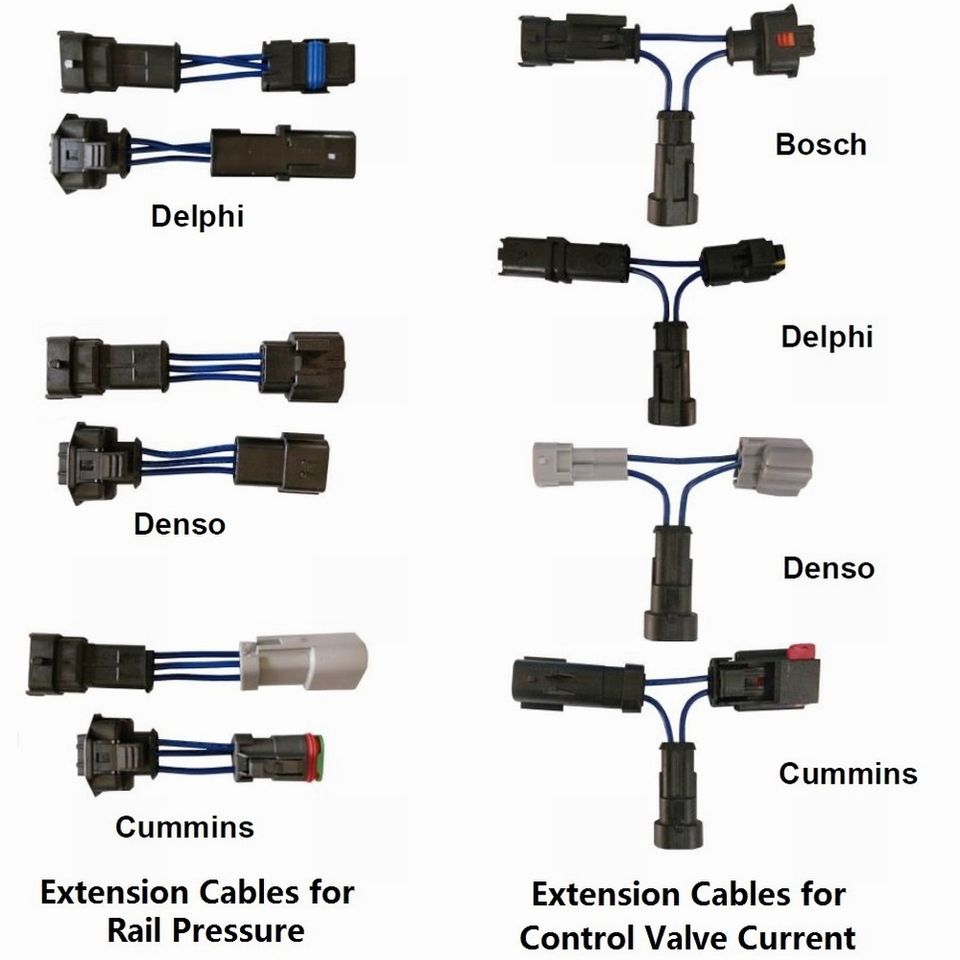 Delphi

Denso

Cummins

Extension Cables for Rail Pressure

Bosch

Delphi

Denso

Cummins

Extension Cables for Control Valve Current