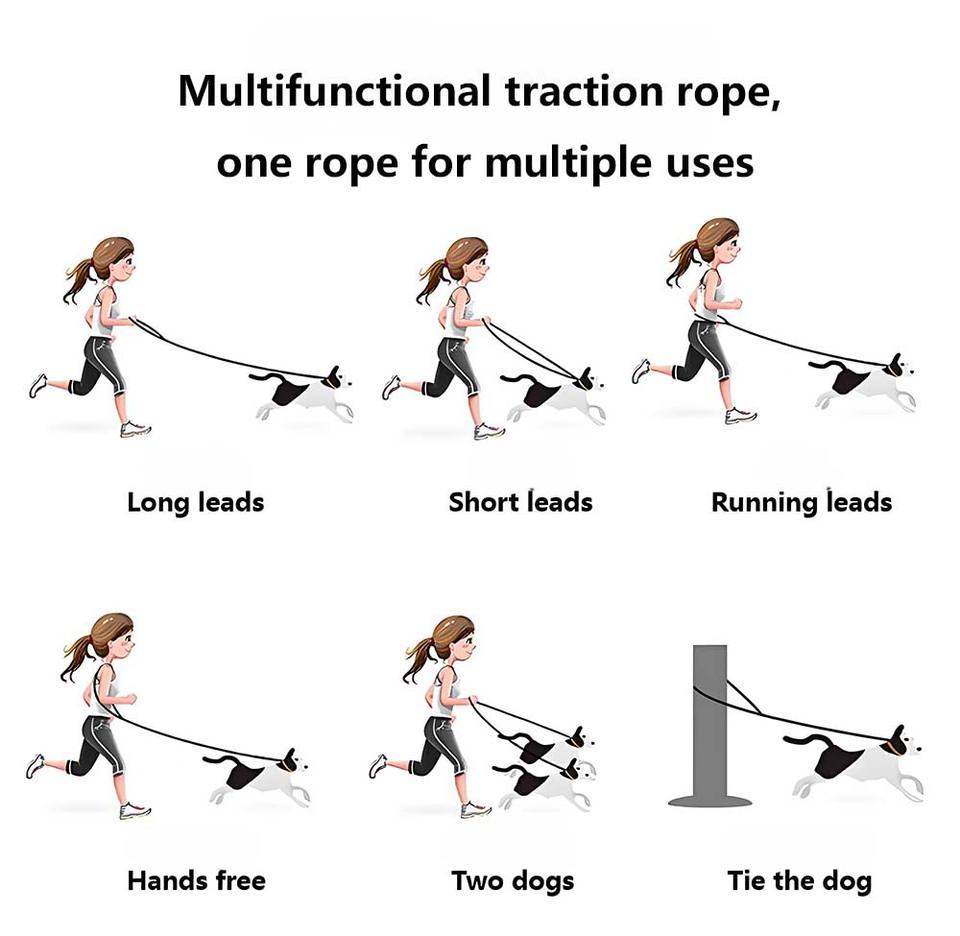 Multifunctional traction rope, one rope for multiple uses

Long leads

Short leads

Running leads

Hands free

Two dogs

Tie the dog