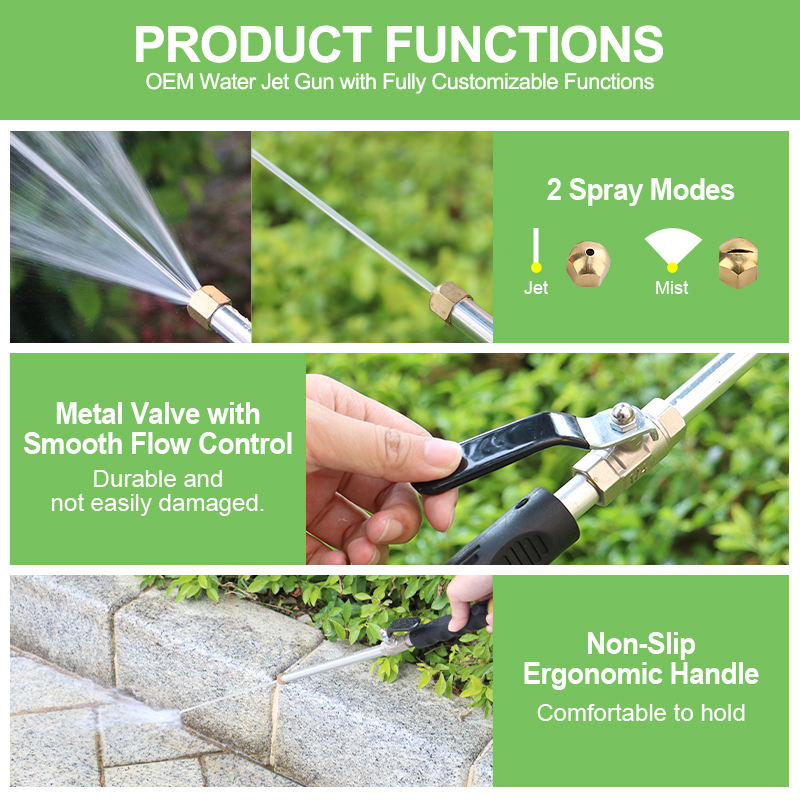 PRODUCT FUNCTIONS
OEM Water Jet Gun with Fully Customizable Functions

2 Spray Modes

Jet

Mist

Metal Valve with Smooth Flow Control
Durable and not easily damaged.

Non-Slip Ergonomic Handle
Comfortable to hold