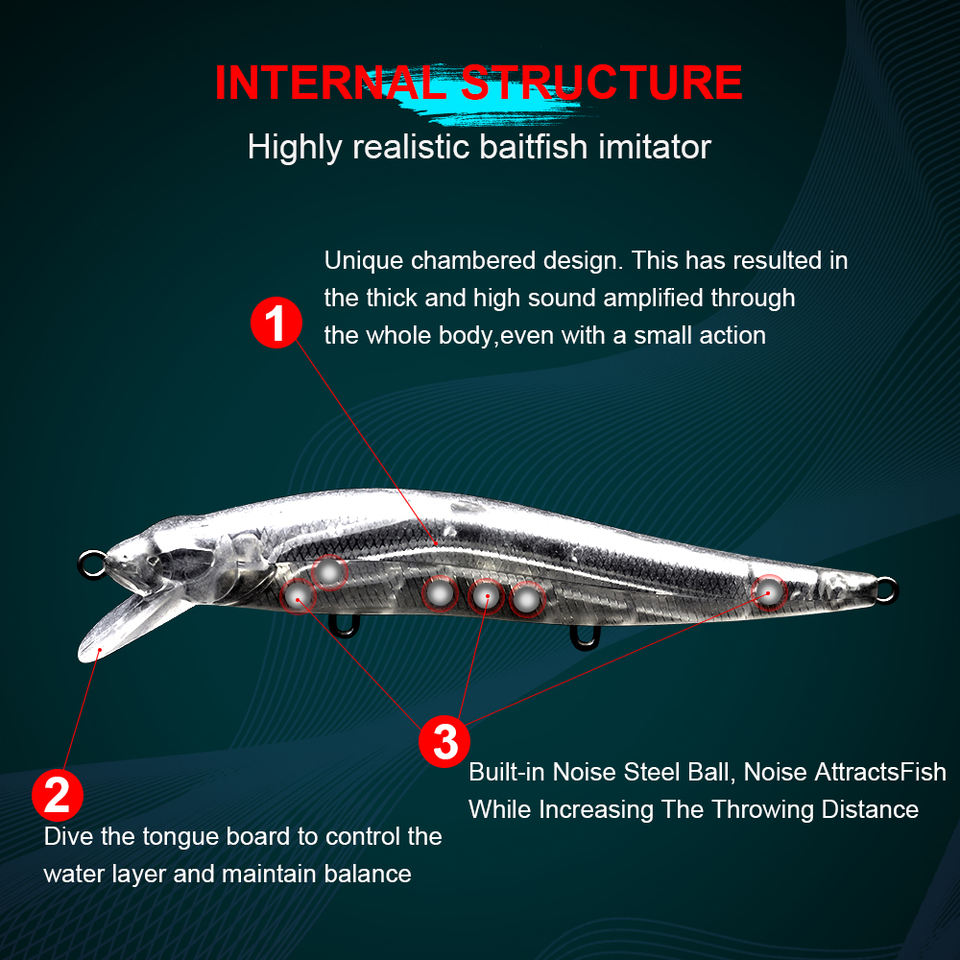 INTERNAL STRUCTURE
Highly realistic baitfish imitator

1
Unique chambered design. This has resulted in the thick and high sound amplified through the whole body,even with a small action

2
Dive the tongue board to control the water layer and maintain balance

3
Built-in Noise Steel Ball, Noise AttractsFish While Increasing The Throwing Distance