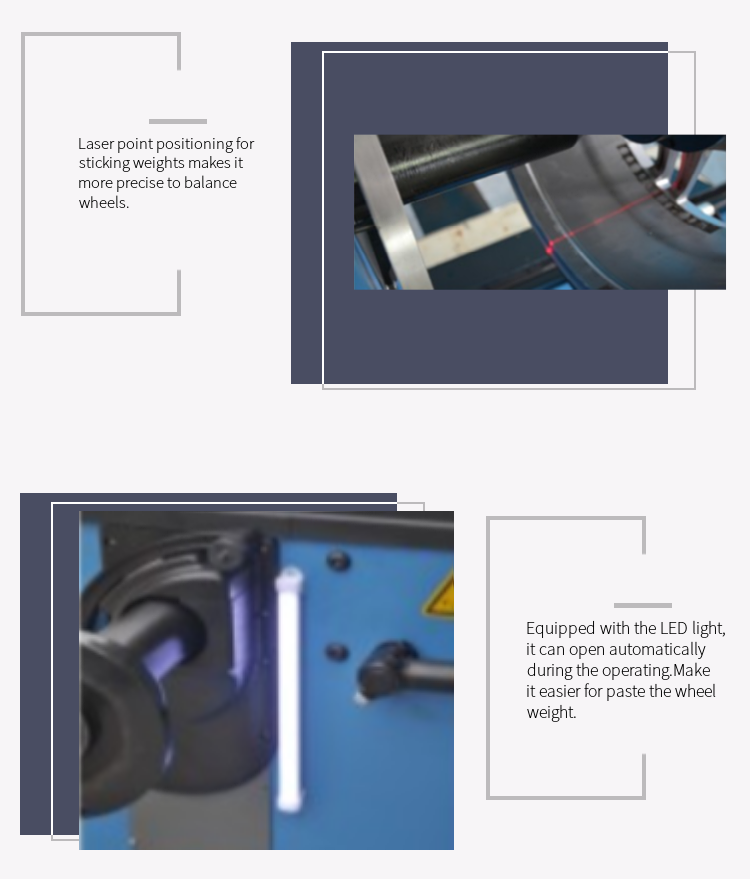 Laser point positioning for sticking weights makes it more precise to balance wheels.

Equipped with the LED light, it can open automatically during the operating.Make it easier for paste the wheel weight.