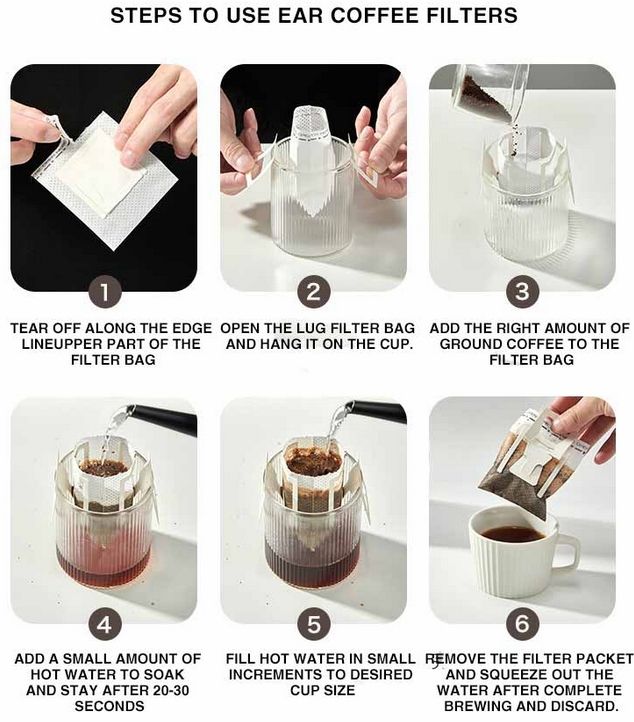 STEPS TO USE EAR COFFEE FILTERS

1

TEAR OFF ALONG THE EDGE LINEUPPER PART OF THE FILTER BAG

2

OPEN THE LUG FILTER BAG AND HANG IT ON THE CUP.

3

ADD THE RIGHT AMOUNT OF GROUND COFFEE TO THE FILTER BAG

4

ADD A SMALL AMOUNT OF HOT WATER TO SOAK AND STAY AFTER 20-30 SECONDS

5

FILL HOT WATER IN SMALL INCREMENTS TO DESIRED CUP SIZE

6

REMOVE THE FILTER PACKET AND SQUEEZE OUT THE WATER AFTER COMPLETE BREWING AND DISCARD.