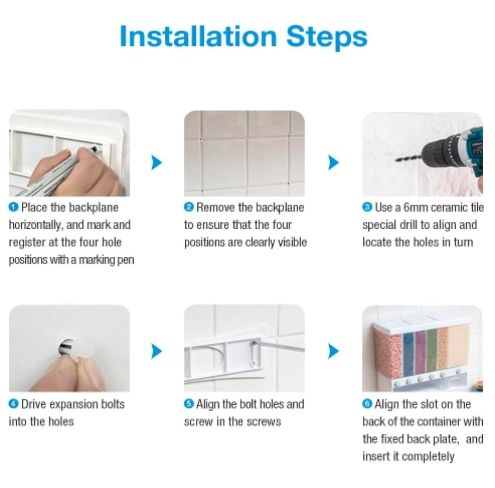 Installation Steps

❶ Place the backplane horizontally, and mark and register at the four hole positions with a marking pen

❷ Remove the backplane to ensure that the four positions are clearly visible

❸ Use a 6mm ceramic tile special drill to align and locate the holes in turn

❹ Drive expansion bolts into the holes

❺ Align the bolt holes and screw in the screws

❻ Align the slot on the back of the container with the fixed back plate, and insert it completely