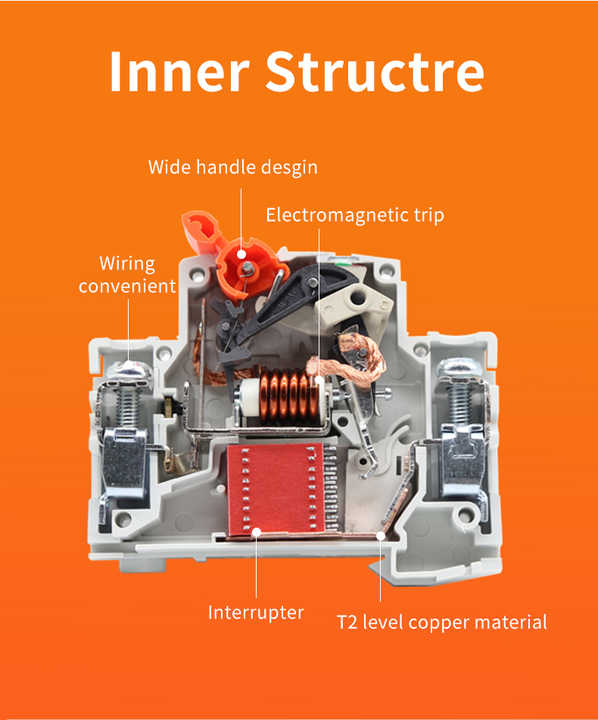 Inner Structre

Wide handle desgin

Electromagnetic trip

Wiring convenient

Interrupter

T2 level copper material