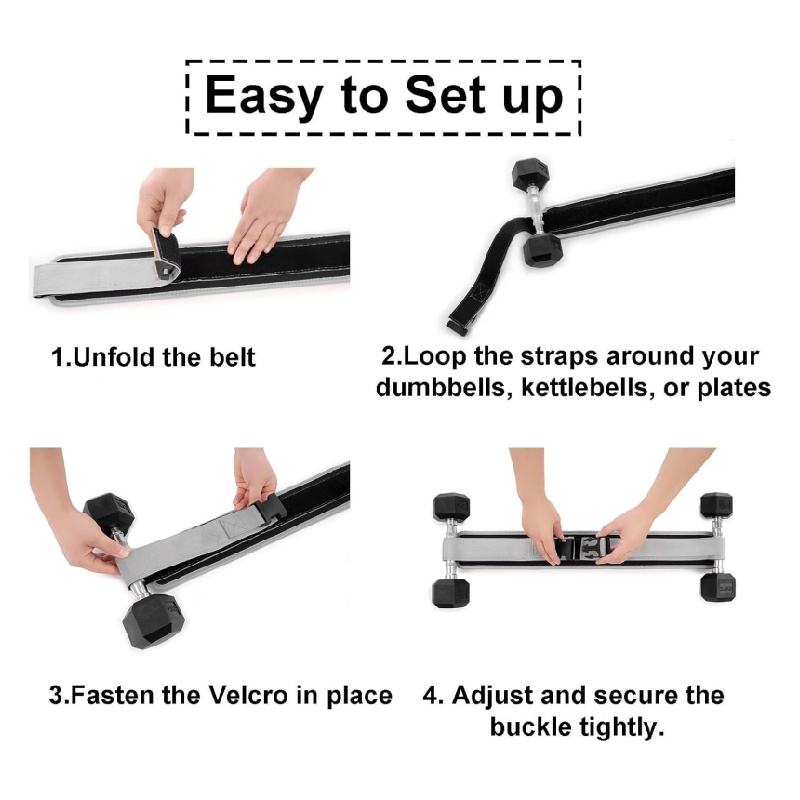 Easy to Set up

1.Unfold the belt

2.Loop the straps around your dumbbells, kettlebells, or plates

3.Fasten the Velcro in place

4. Adjust and secure the buckle tightly.