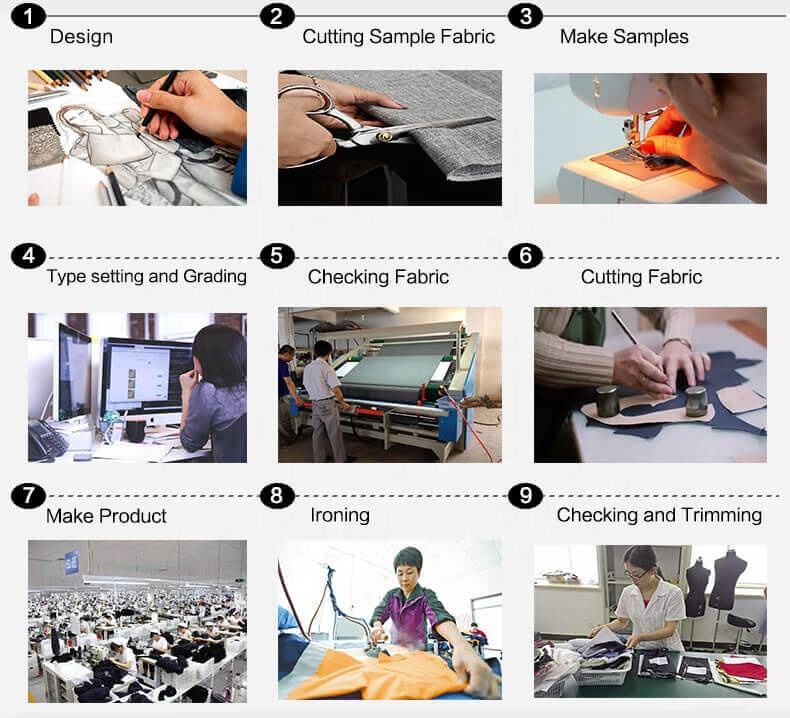 1 Design

2 Cutting Sample Fabric

3 Make Samples

4 Type setting and Grading

5 Checking Fabric

6 Cutting Fabric

7 Make Product

8 Ironing

9 Checking and Trimming