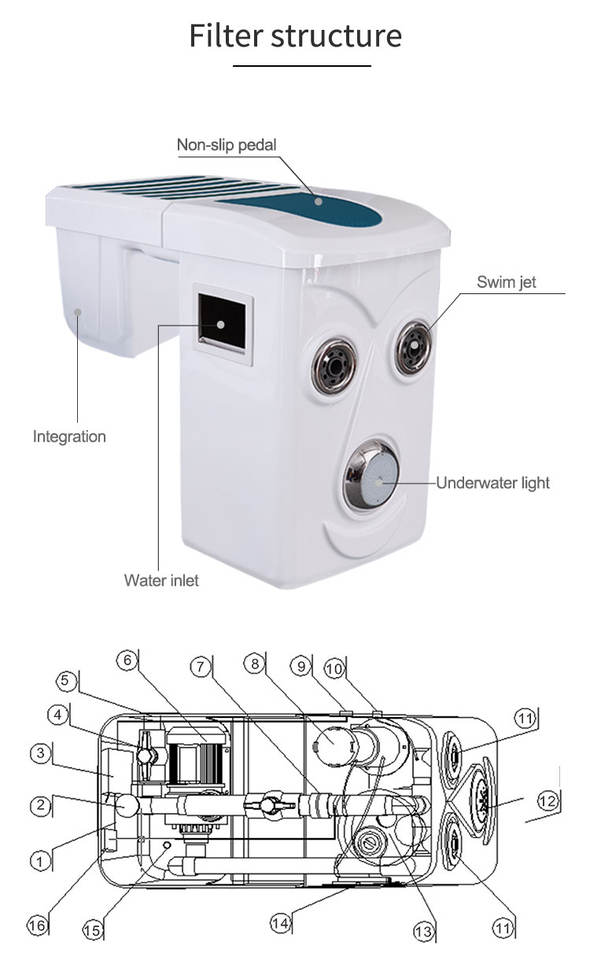 Filter structure

Non-slip pedal

Swim jet

Integration

Underwater light

Water inlet

6
7
8
9
10
5
4
11
3
2
12
1
16
15
14
13
11