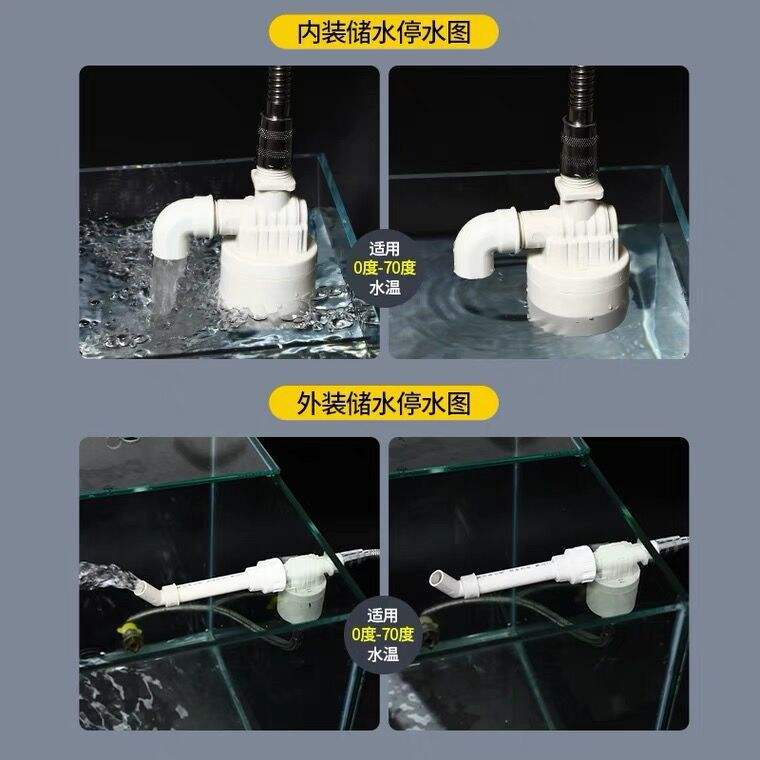 内装储水停水图

适用
0度-70度
水温

外装储水停水图

适用
0度-70度
水温