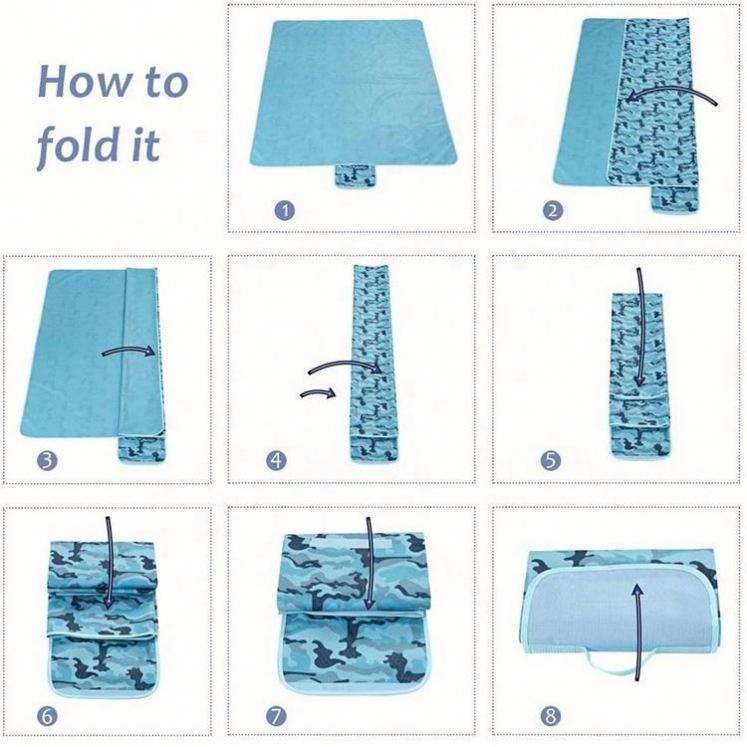 How to fold it

1

2

3

4

5

6

7

8