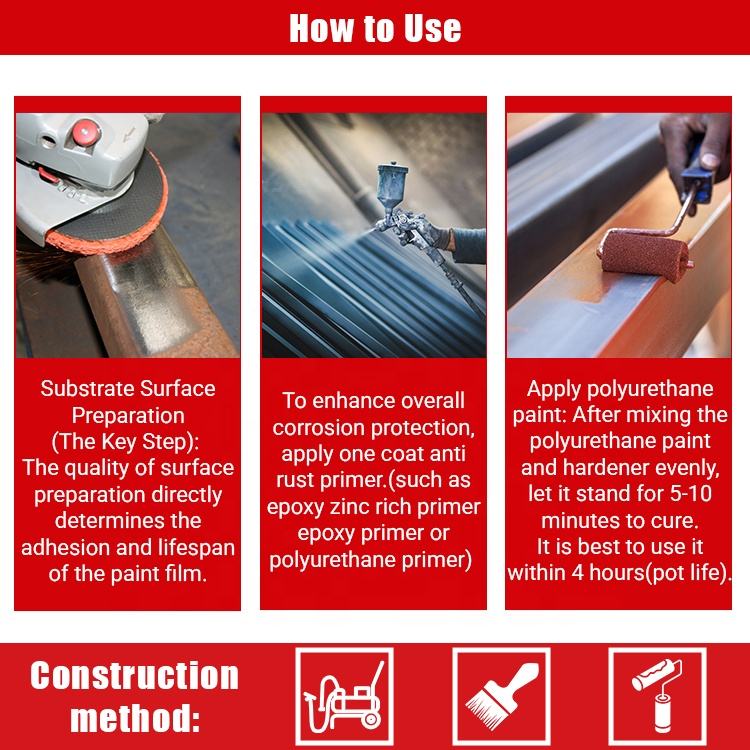 How to Use

Substrate Surface Preparation (The Key Step): The quality of surface preparation directly determines the adhesion and lifespan of the paint film.

To enhance overall corrosion protection, apply one coat anti rust primer.(such as epoxy zinc rich primer epoxy primer or polyurethane primer)

Apply polyurethane paint: After mixing the polyurethane paint and hardener evenly, let it stand for 5-10 minutes to cure.
It is best to use it within 4 hours(pot life).

Construction method: