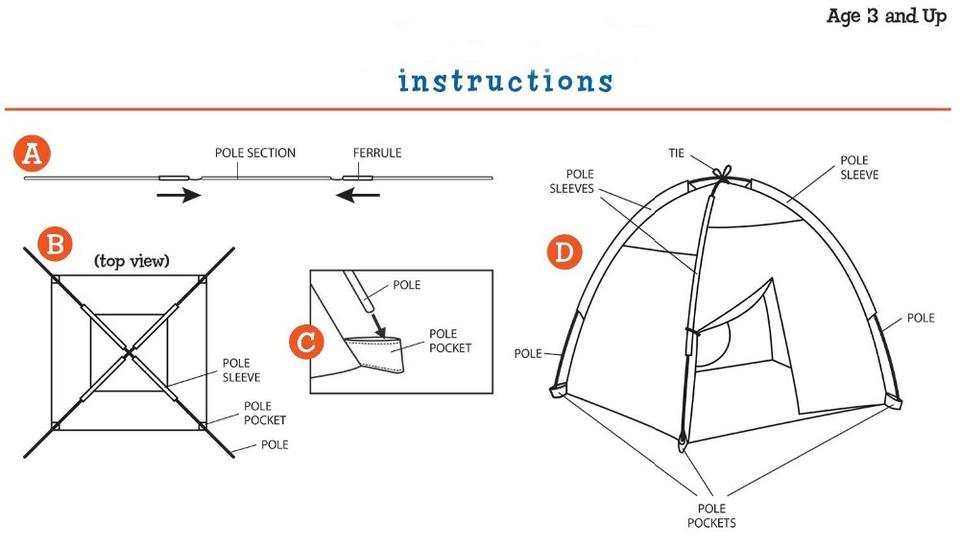 Age 3 and Up

instructions

A
POLE SECTION
FERRULE

B
(top view)
POLE SLEEVE
POLE POCKET
POLE

C
POLE
POLE POCKET

D
TIE
POLE SLEEVES
POLE SLEEVE
POLE
POLE
POLE POCKETS